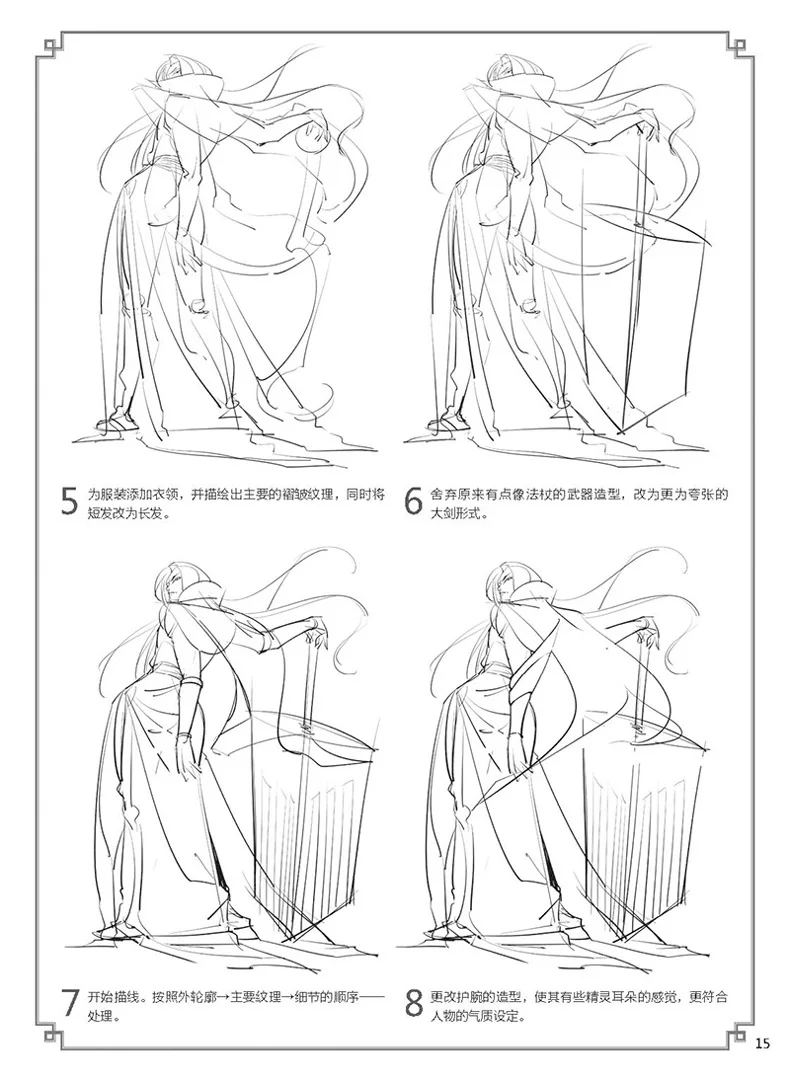 5 为服装添加衣领，并描绘出主要的褶皱纹理，同时将短发改为长发。

6 舍弃原来有点像法杖的武器造型，改为更为夸张的大剑形式。

7 开始描线。按照外轮廓→主要纹理→细节的顺序一一处理。

8 更改护腕的造型，使其有些精灵耳朵的感觉，更符合人物的气质设定。

15