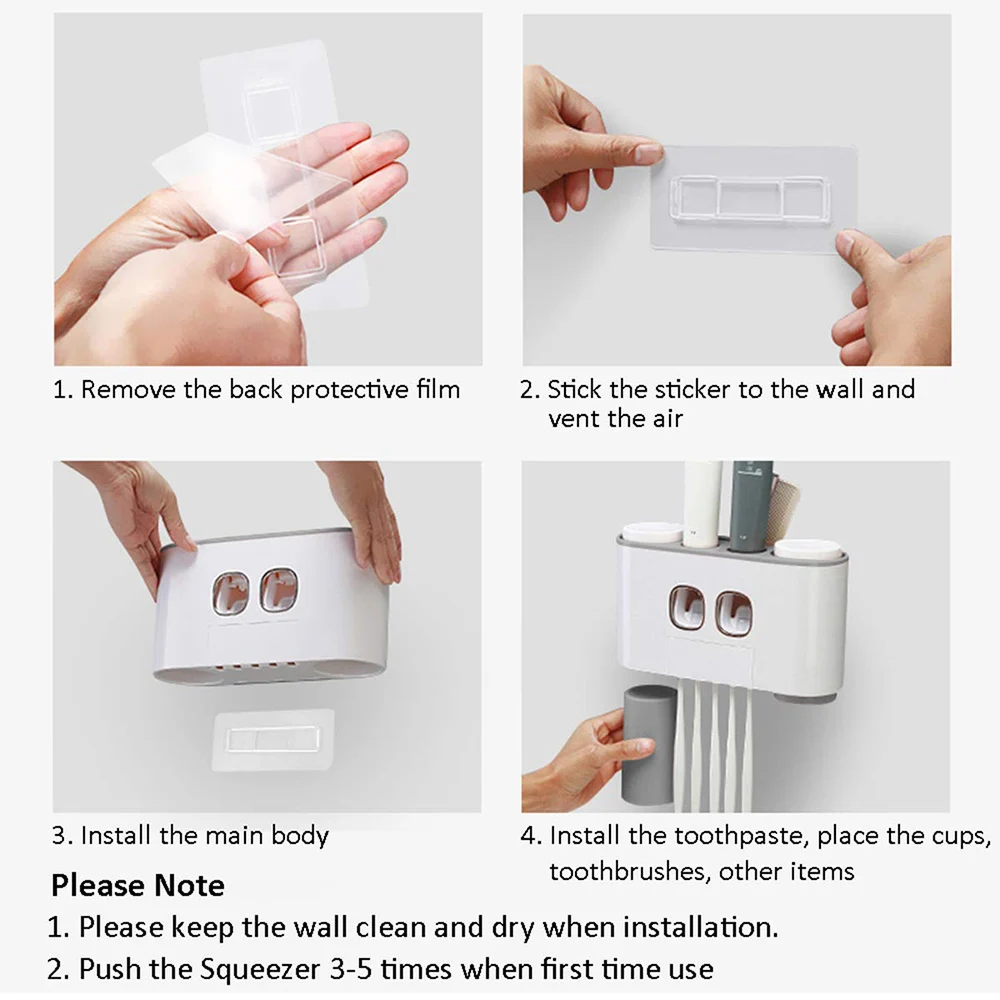 1. Remove the back protective film

2. Stick the sticker to the wall and vent the air

3. Install the main body

4. Install the toothpaste, place the cups, toothbrushes, other items

Please Note

1. Please keep the wall clean and dry when installation.

2. Push the Squeezer 3-5 times when first time use