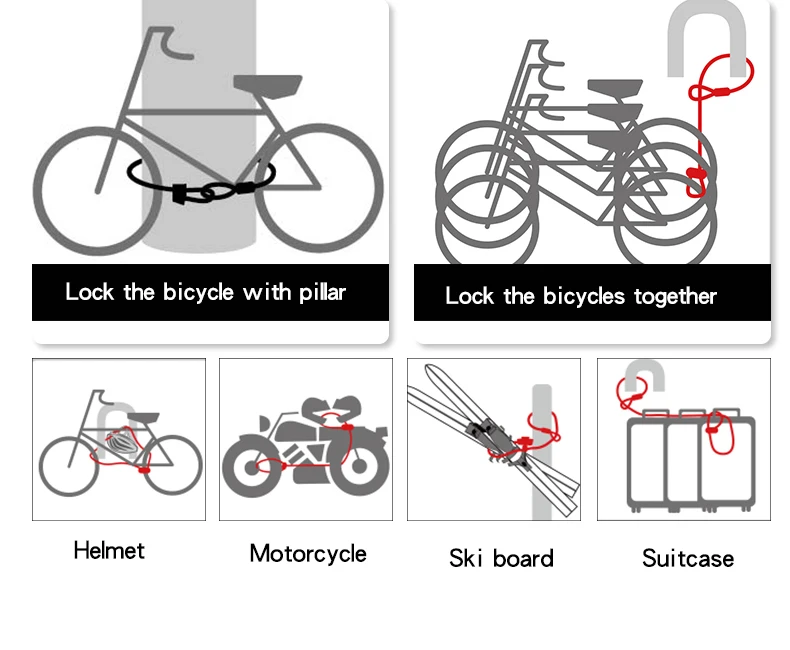 Lock the bicycle with pillar

Lock the bicycles together

Helmet

Motorcycle

Ski board

Suitcase