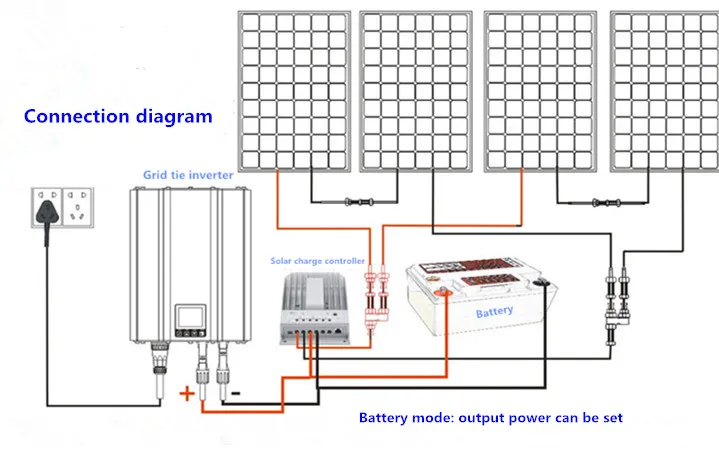 Connection diagram

Grid tie inverter

Solar charge controller

Battery

+

-

Battery mode: output power can be set