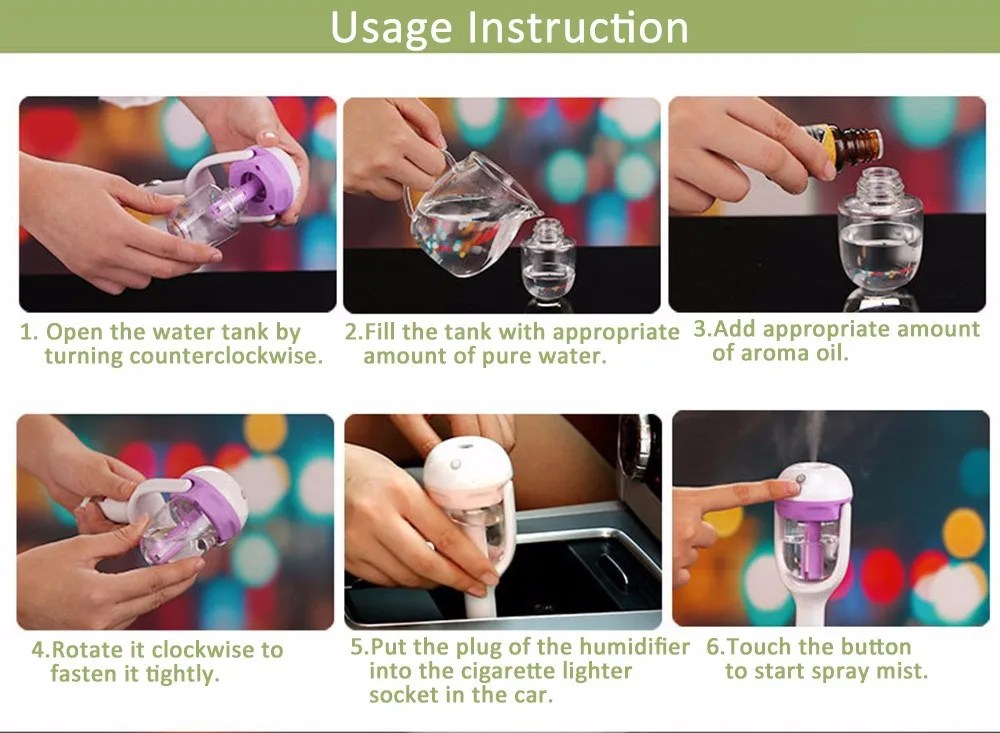 Usage Instruction

1. Open the water tank by turning counterclockwise.

2.Fill the tank with appropriate amount of pure water.

3.Add appropriate amount of aroma oil.

4.Rotate it clockwise to fasten it tightly.

5.Put the plug of the humidifier into the cigarette lighter socket in the car.

6.Touch the button to start spray mist.