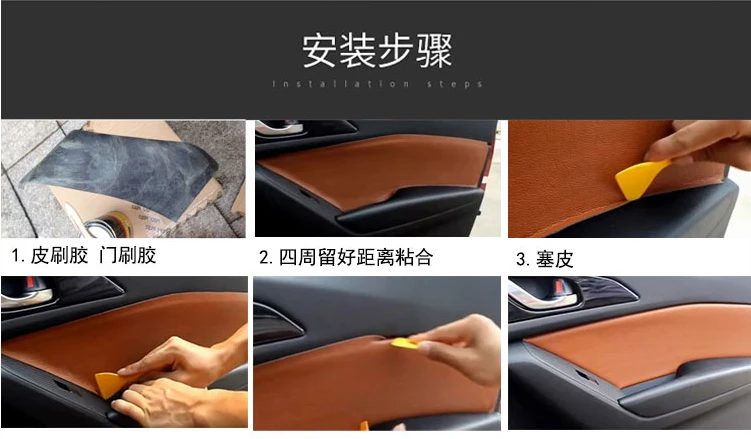 安装步骤
Installation steps

1. 皮刷胶 门刷胶

2. 四周留好距离粘合

3. 塞皮