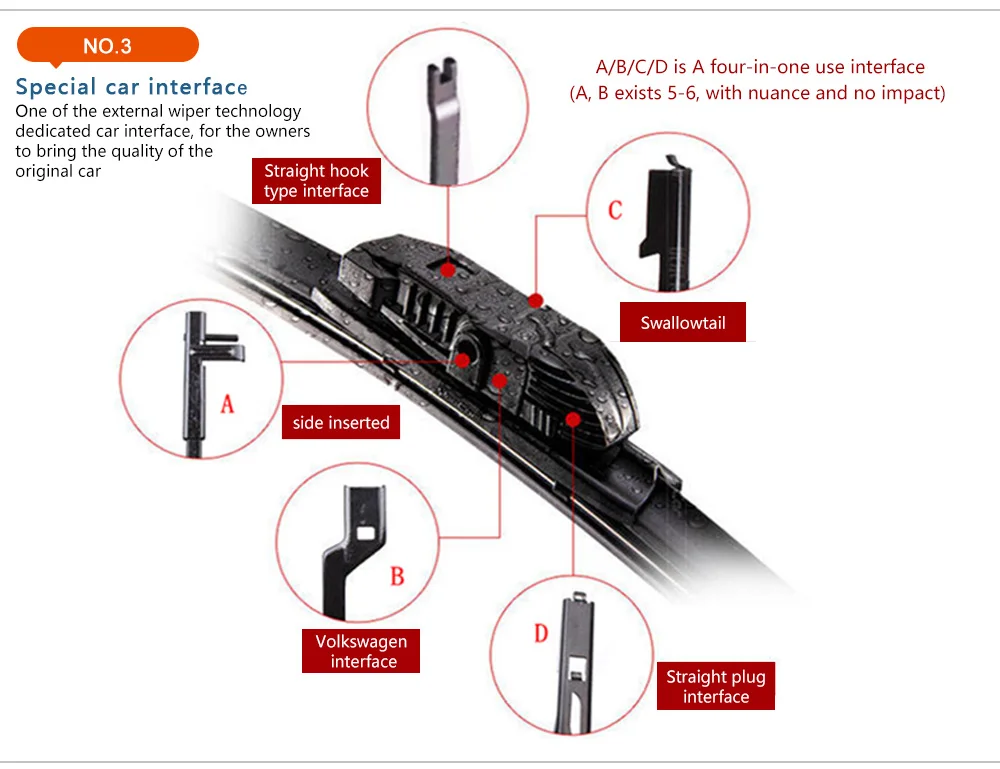 NO.3

Special car interface

One of the external wiper technology dedicated car interface, for the owners to bring the quality of the original car

A/B/C/D is A four-in-one use interface
(A, B exists 5-6, with nuance and no impact)

Straight hook type interface

C

Swallowtail

A

side inserted

B

Volkswagen interface

D

Straight plug interface