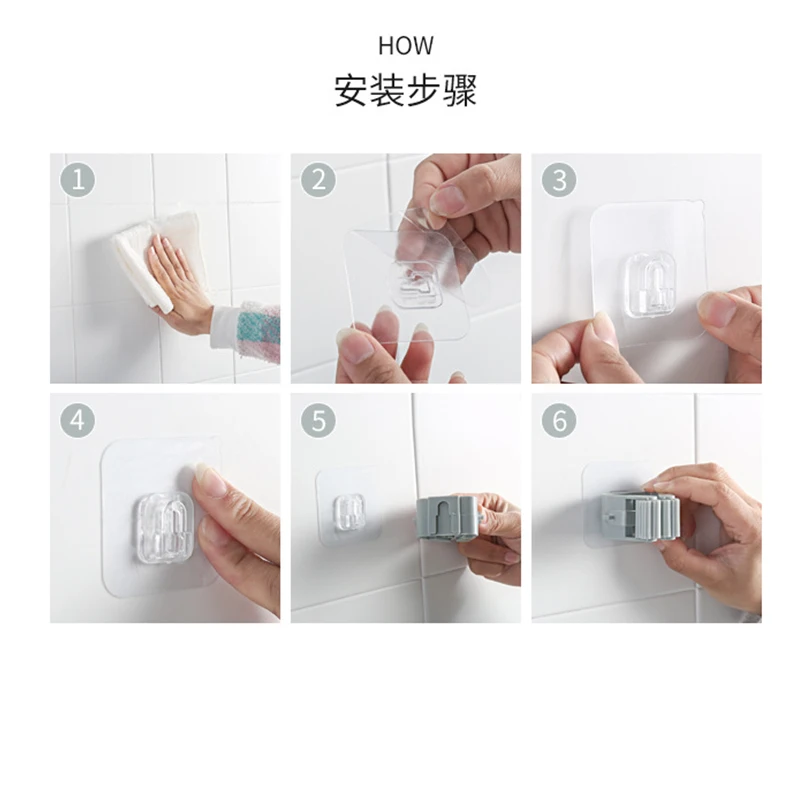 HOW
安装步骤

1

2

3

4

5

6