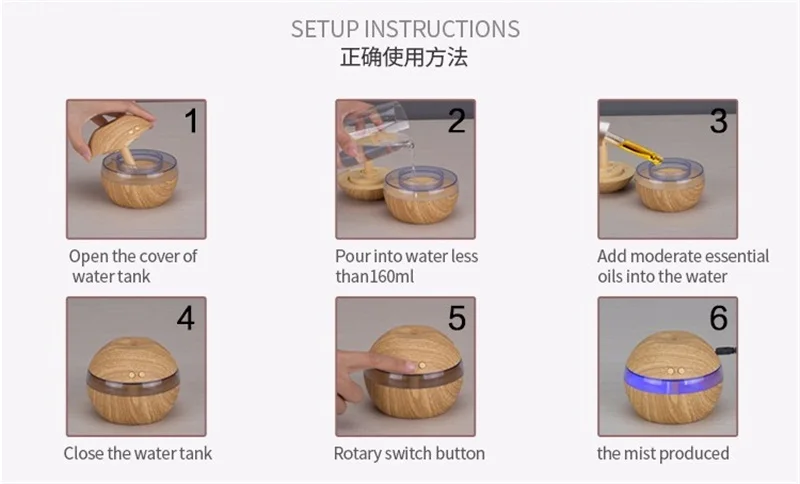 SETUP INSTRUCTIONS
正确使用方法

1
Open the cover of water tank

2
Pour into water less than160ml

3
Add moderate essential oils into the water

4
Close the water tank

5
Rotary switch button

6
the mist produced