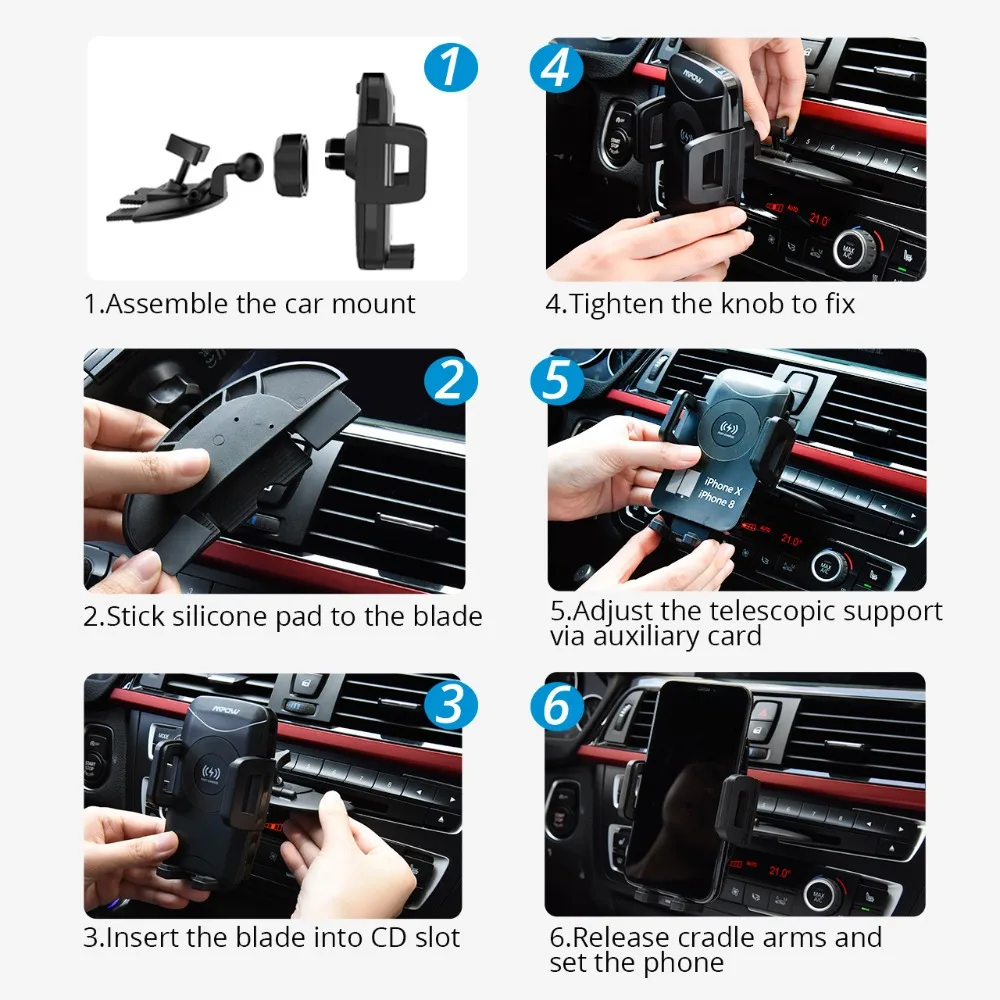 1

1.Assemble the car mount

2

2.Stick silicone pad to the blade

3

3.Insert the blade into CD slot

4

4.Tighten the knob to fix

5

iPhone X
iPhone 8

5.Adjust the telescopic support via auxiliary card

6

6.Release cradle arms and set the phone