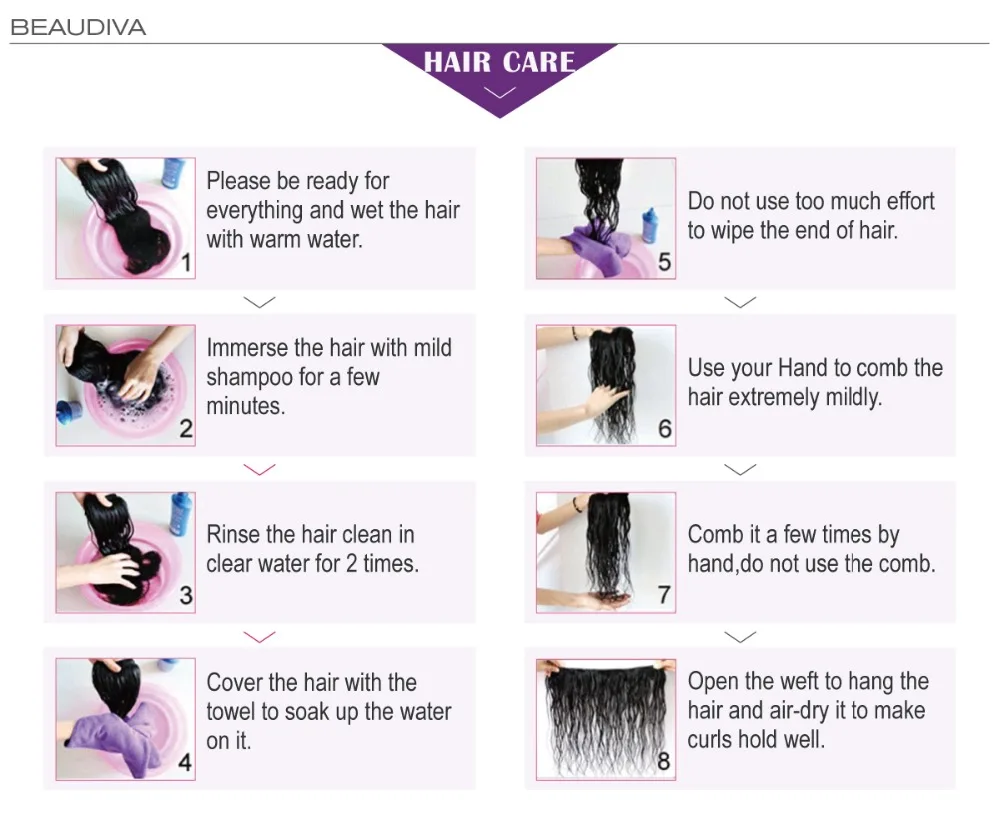 BEAUDIVA

HAIR CARE

1
Please be ready for everything and wet the hair with warm water.

2
Immerse the hair with mild shampoo for a few minutes.

3
Rinse the hair clean in clear water for 2 times.

4
Cover the hair with the towel to soak up the water on it.

5
Do not use too much effort to wipe the end of hair.

6
Use your Hand to comb the hair extremely mildly.

7
Comb it a few times by hand,do not use the comb.

8
Open the weft to hang the hair and air-dry it to make curls hold well.