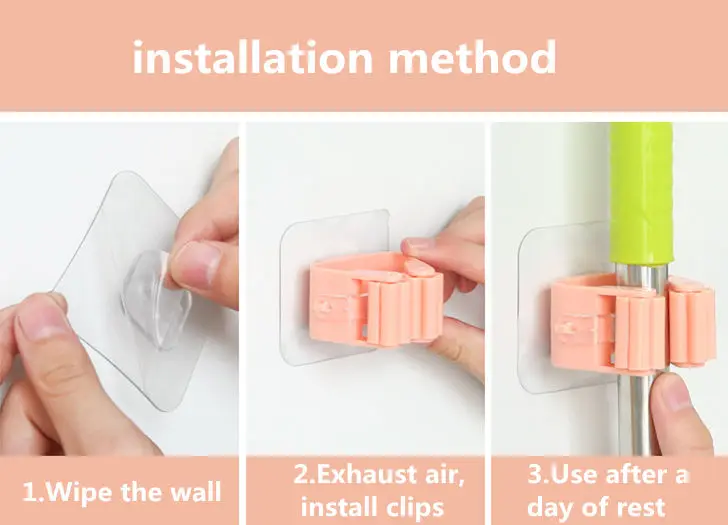 installation method

1.Wipe the wall

2.Exhaust air, install clips

3.Use after a day of rest