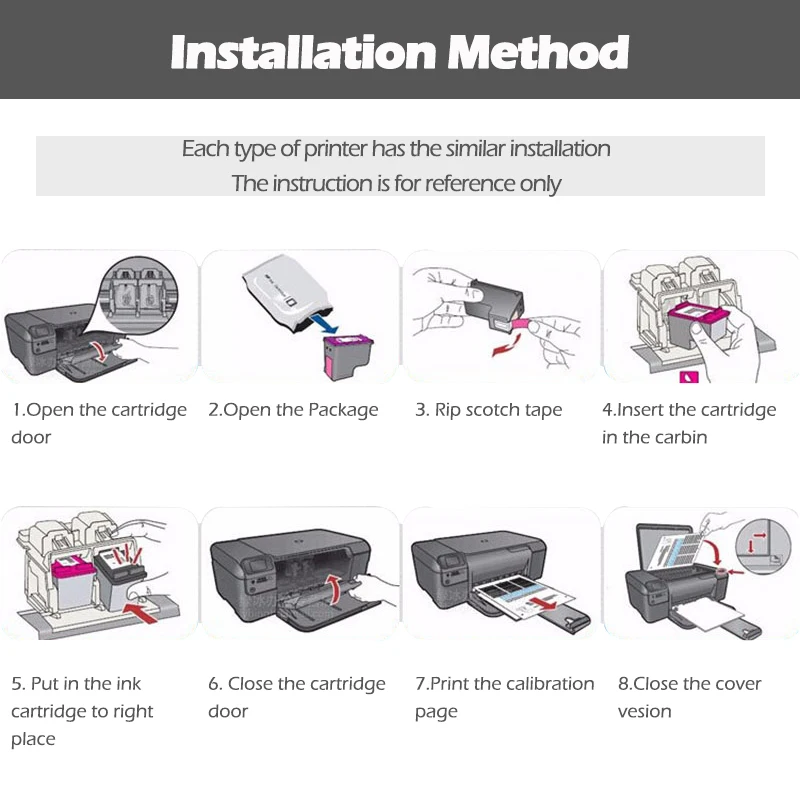 Installation Method

Each type of printer has the similar installation
The instruction is for reference only

1.Open the cartridge door

2.Open the Package

3. Rip scotch tape

4.Insert the cartridge in the carbin

5. Put in the ink cartridge to right place

6. Close the cartridge door

7.Print the calibration page

8.Close the cover vesion