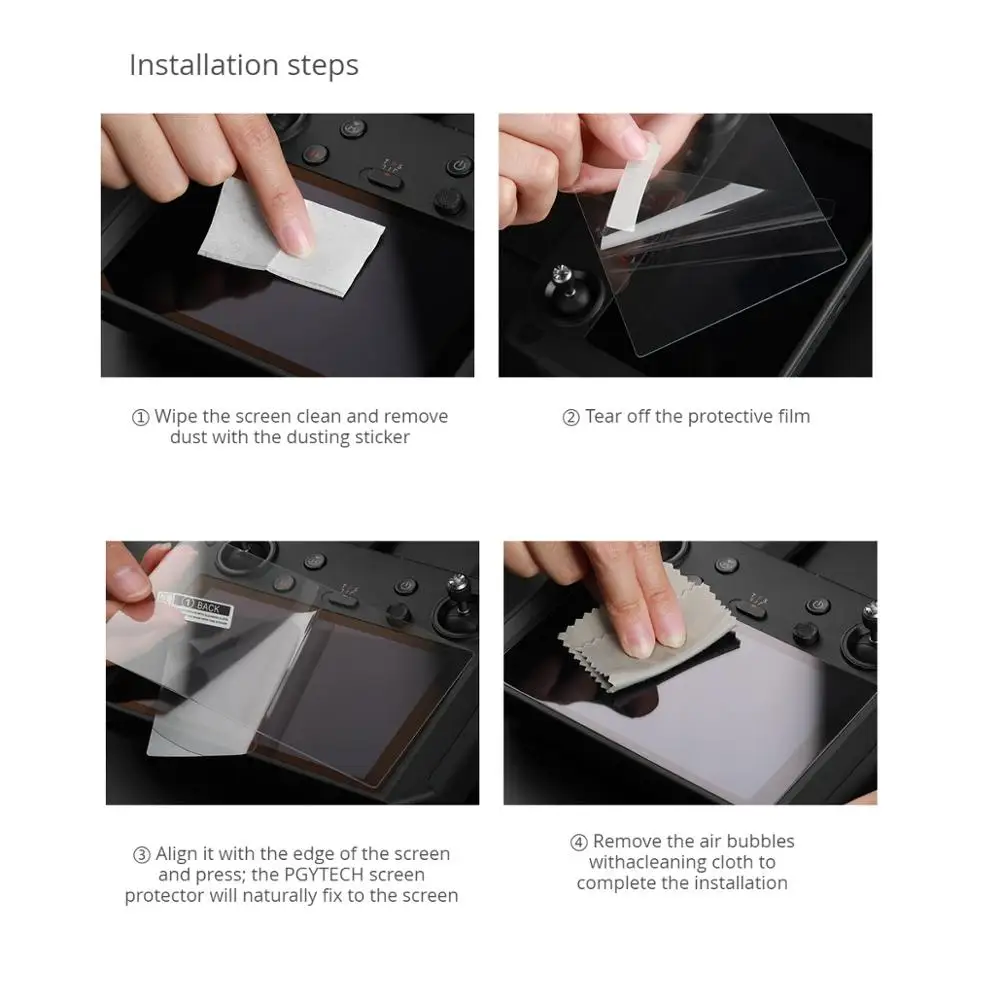 Installation steps

① Wipe the screen clean and remove dust with the dusting sticker

② Tear off the protective film

① BACK

③ Align it with the edge of the screen and press; the PGYTECH screen protector will naturally fix to the screen

④ Remove the air bubbles withacleaning cloth to complete the installation