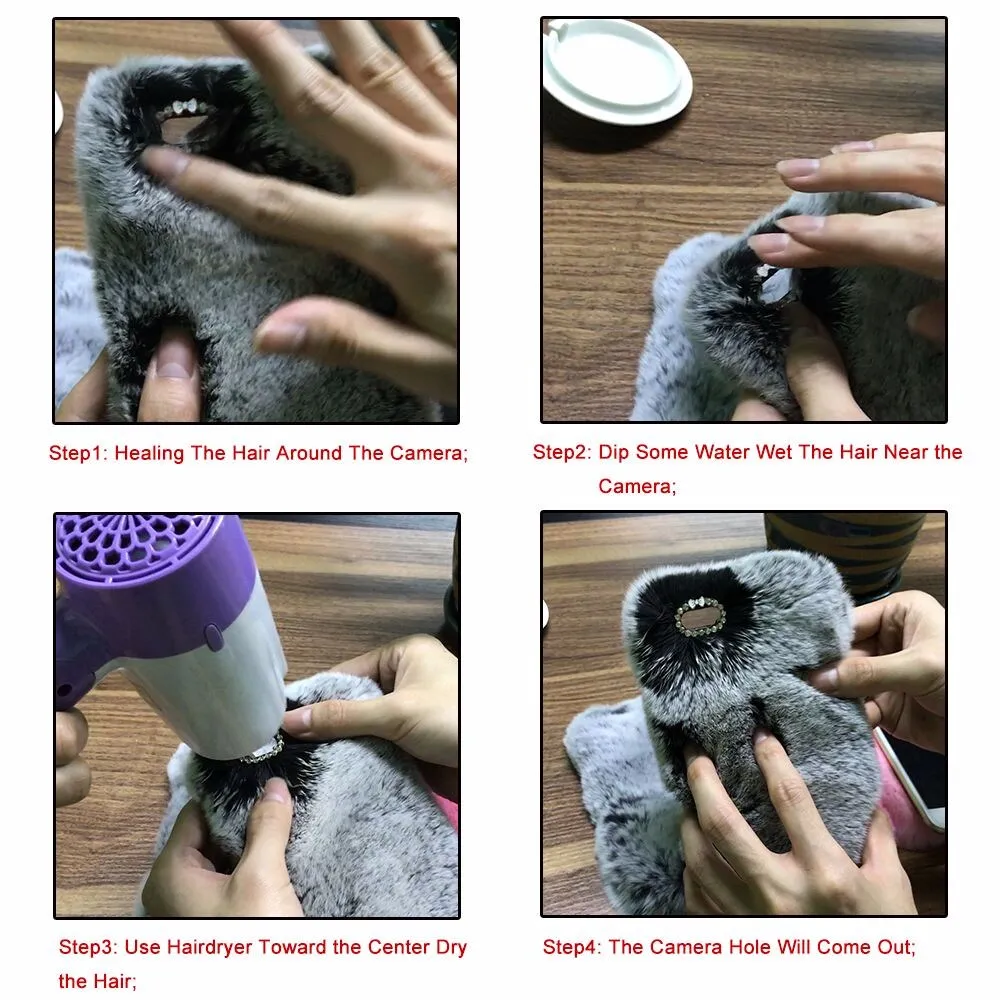 Step1: Healing The Hair Around The Camera;

Step2: Dip Some Water Wet The Hair Near the Camera;

Step3: Use Hairdryer Toward the Center Dry the Hair;

Step4: The Camera Hole Will Come Out;