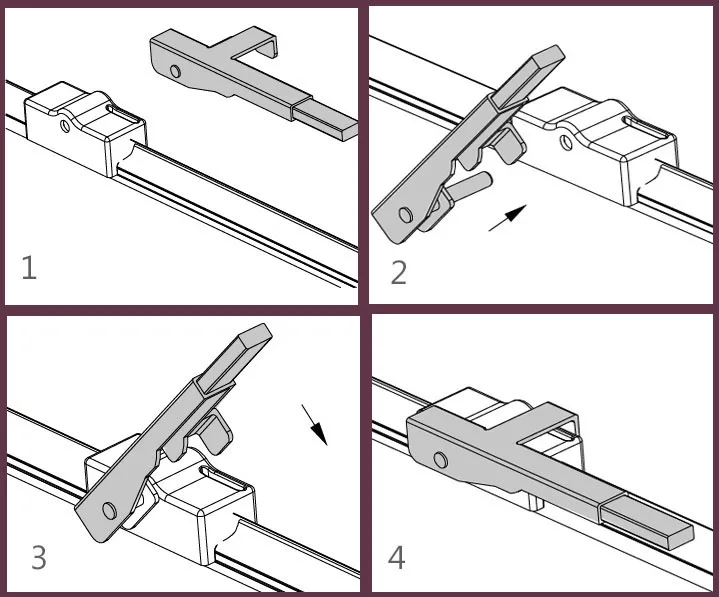 1

2

3

4