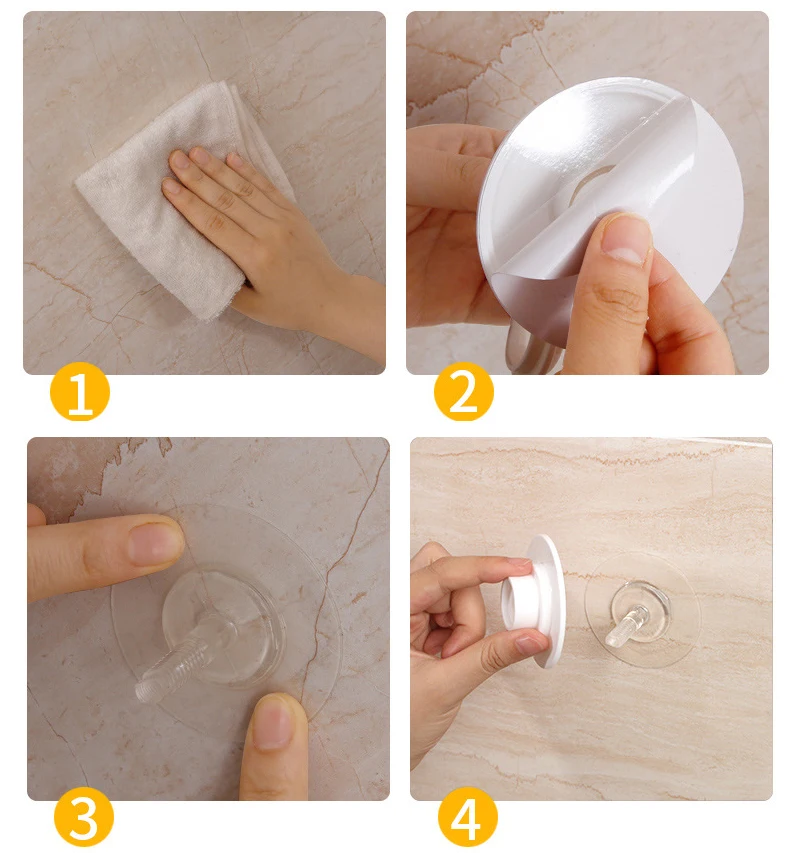 1

2

3

4