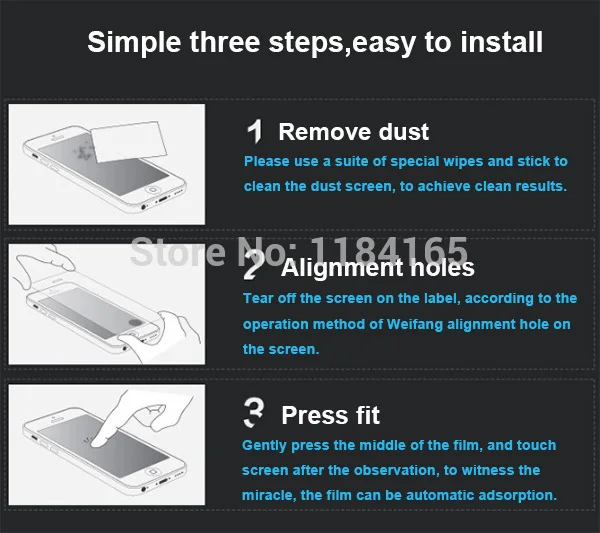 Simple three steps,easy to install

1 Remove dust
Please use a suite of special wipes and stick to clean the dust screen, to achieve clean results.

Store No: 1184165

2 Alignment holes
Tear off the screen on the label, according to the operation method of Weifang alignment hole on the screen.

3 Press fit
Gently press the middle of the film, and touch screen after the observation, to witness the miracle, the film can be automatic adsorption.