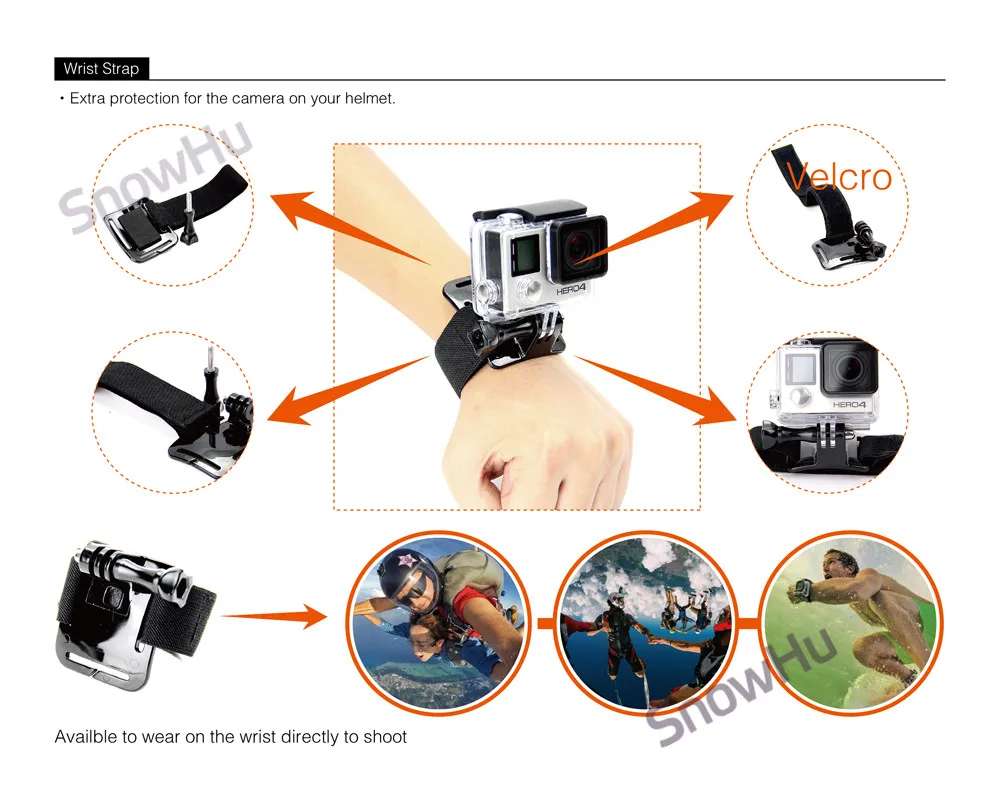 Wrist Strap

• Extra protection for the camera on your helmet.

SnowHu

Velcro

HERO4

HERO4

SnowHu

Availble to wear on the wrist directly to shoot