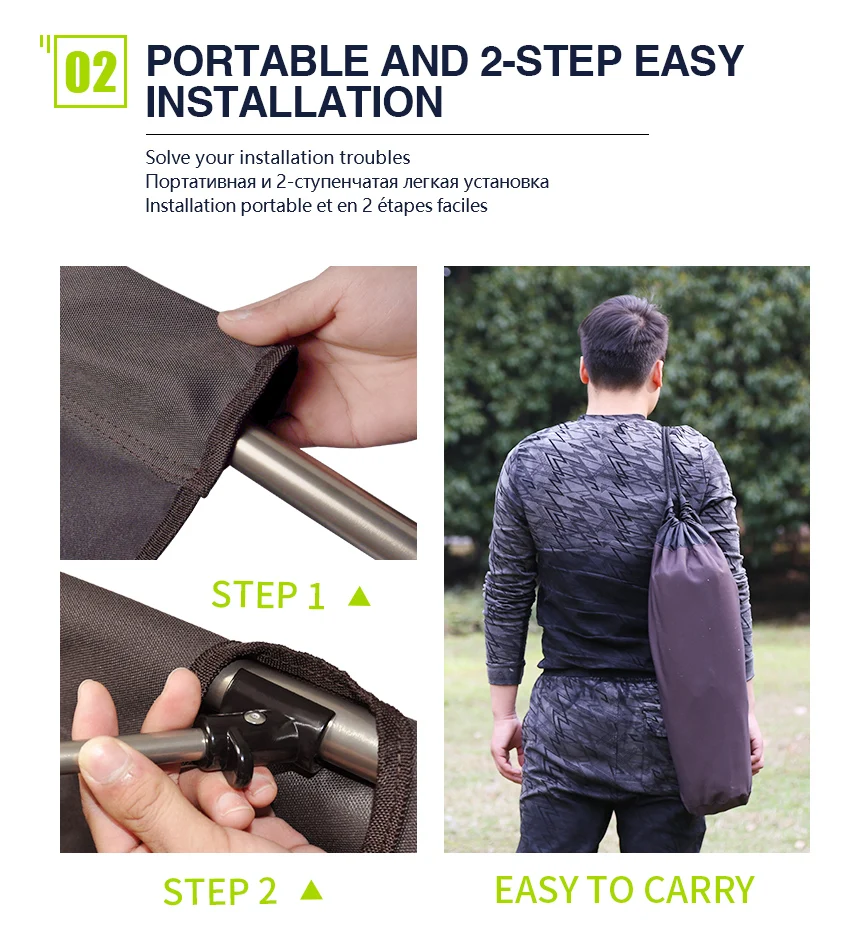 02 PORTABLE AND 2-STEP EASY INSTALLATION

Solve your installation troubles
Портативная и 2-ступенчатая легкая установка
Installation portable et en 2 étapes faciles

STEP 1 ▲

STEP 2 ▲

EASY TO CARRY