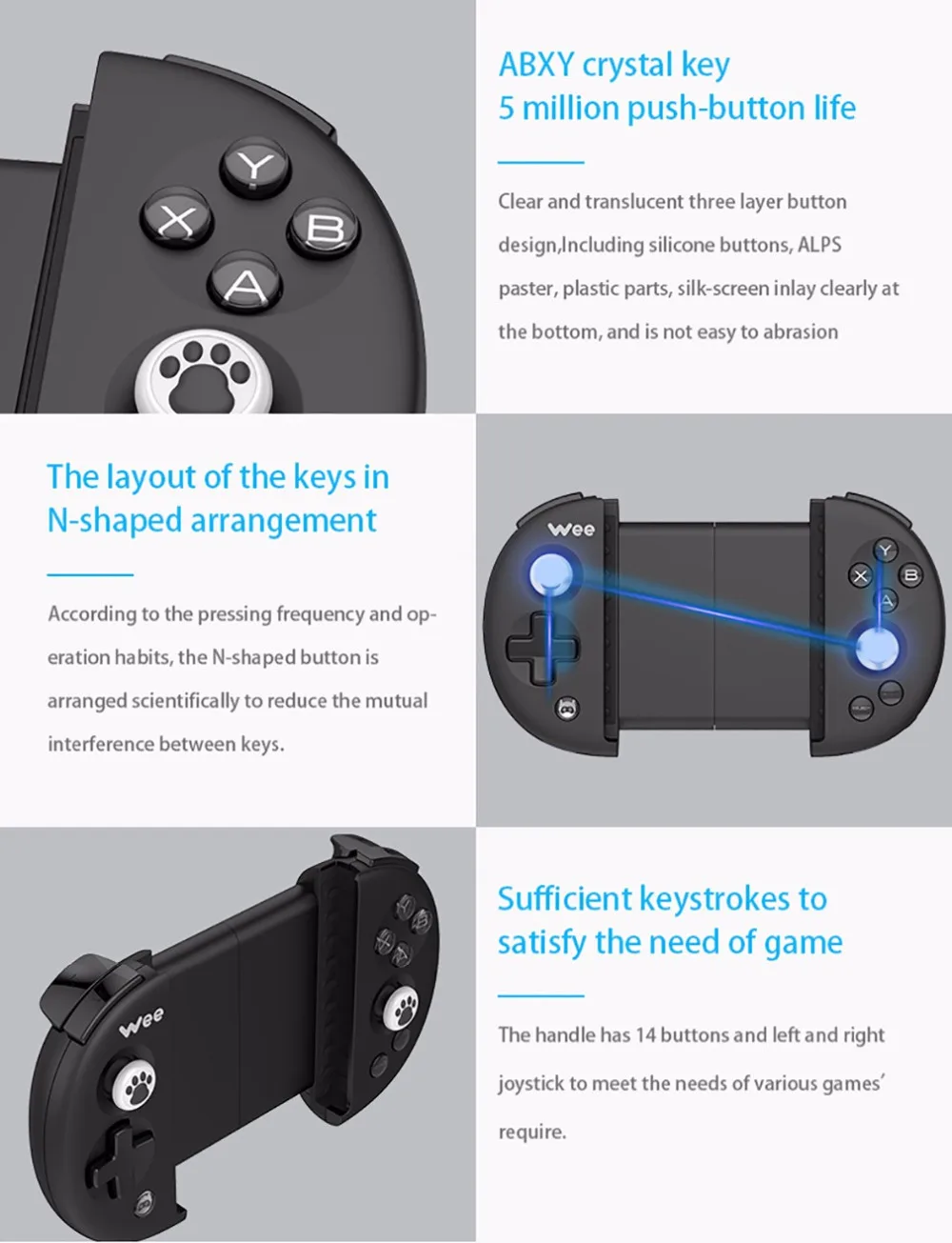 Y
X
B
A

ABXY crystal key
5 million push-button life

Clear and translucent three layer button design,Including silicone buttons, ALPS paster, plastic parts, silk-screen inlay clearly at the bottom, and is not easy to abrasion

The layout of the keys in N-shaped arrangement

According to the pressing frequency and operation habits, the N-shaped button is arranged scientifically to reduce the mutual interference between keys.

wee
Y
X
B
A

wee

Sufficient keystrokes to satisfy the need of game

The handle has 14 buttons and left and right joystick to meet the needs of various games' require.