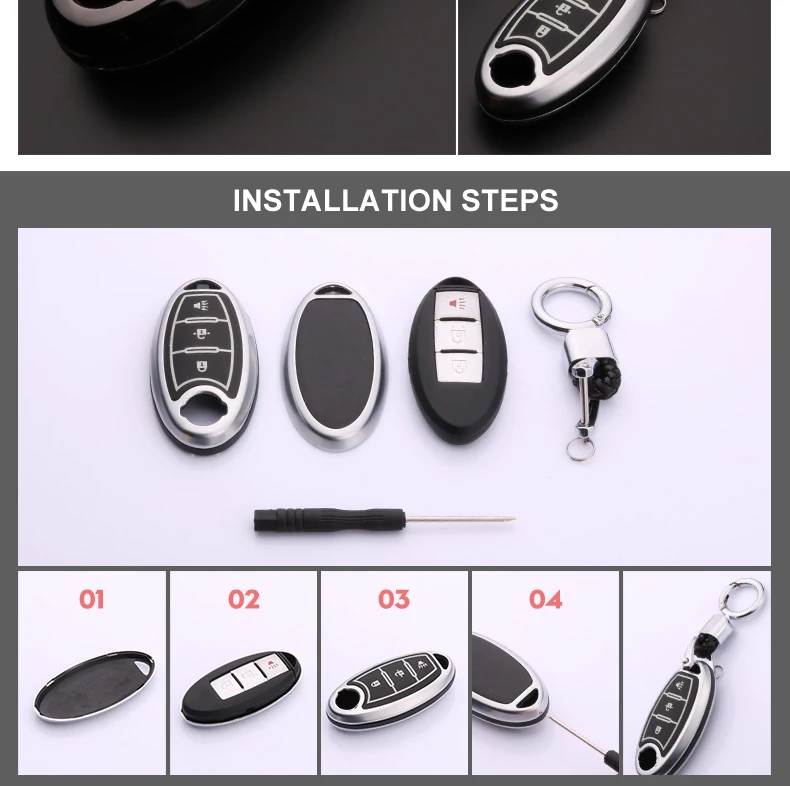 INSTALLATION STEPS

01

02

03

04