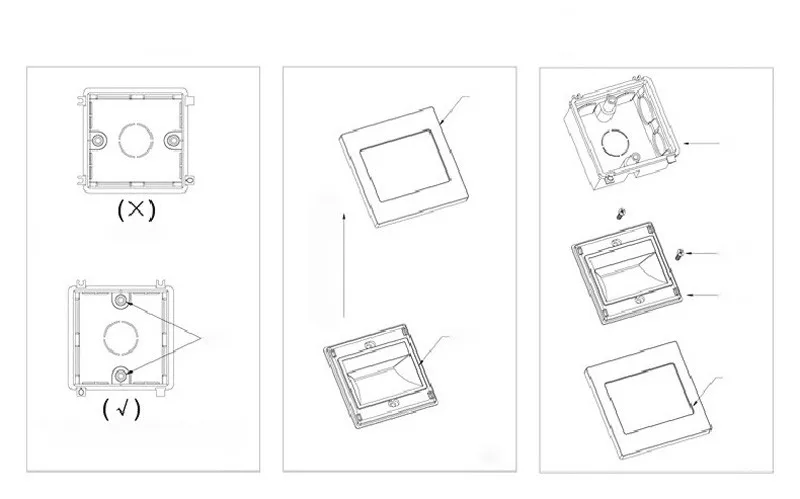 (×)

(√)