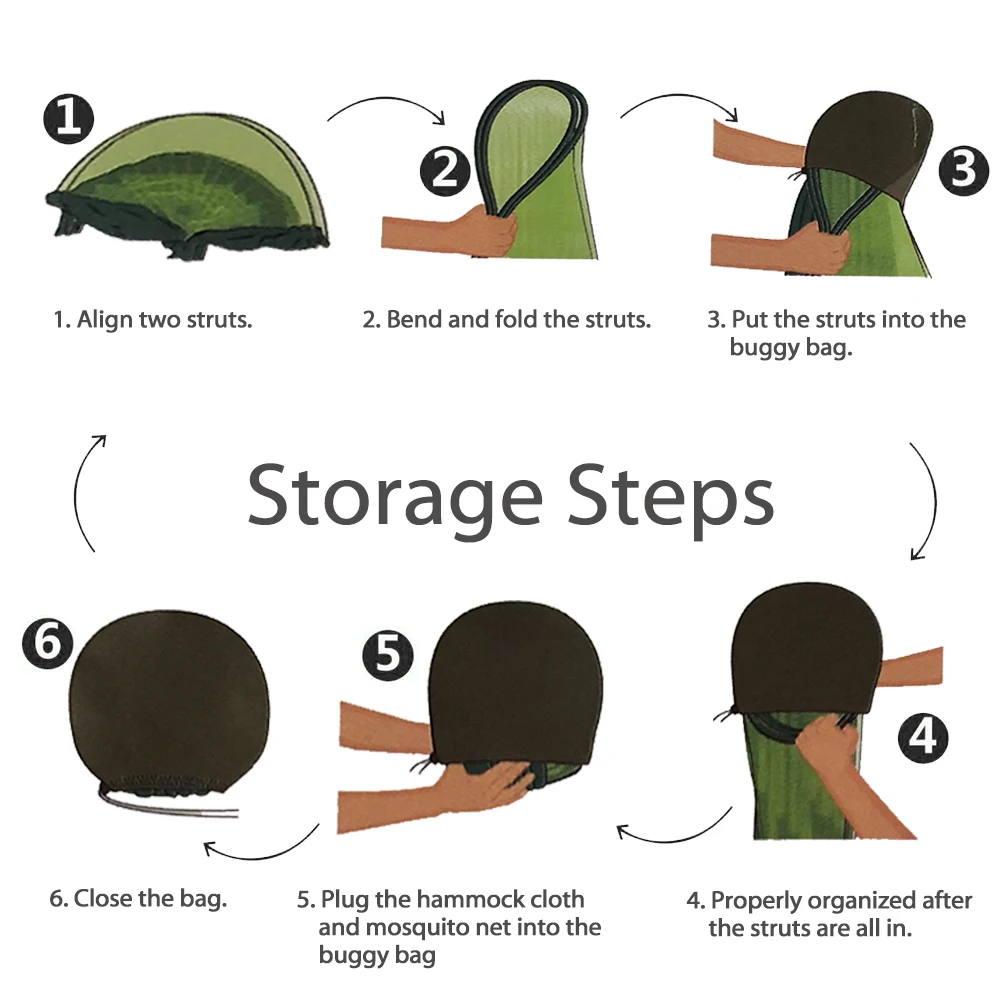 1

2

3

1. Align two struts.

2. Bend and fold the struts.

3. Put the struts into the buggy bag.

Storage Steps

6

5

4

6. Close the bag.

5. Plug the hammock cloth and mosquito net into the buggy bag

4. Properly organized after the struts are all in.