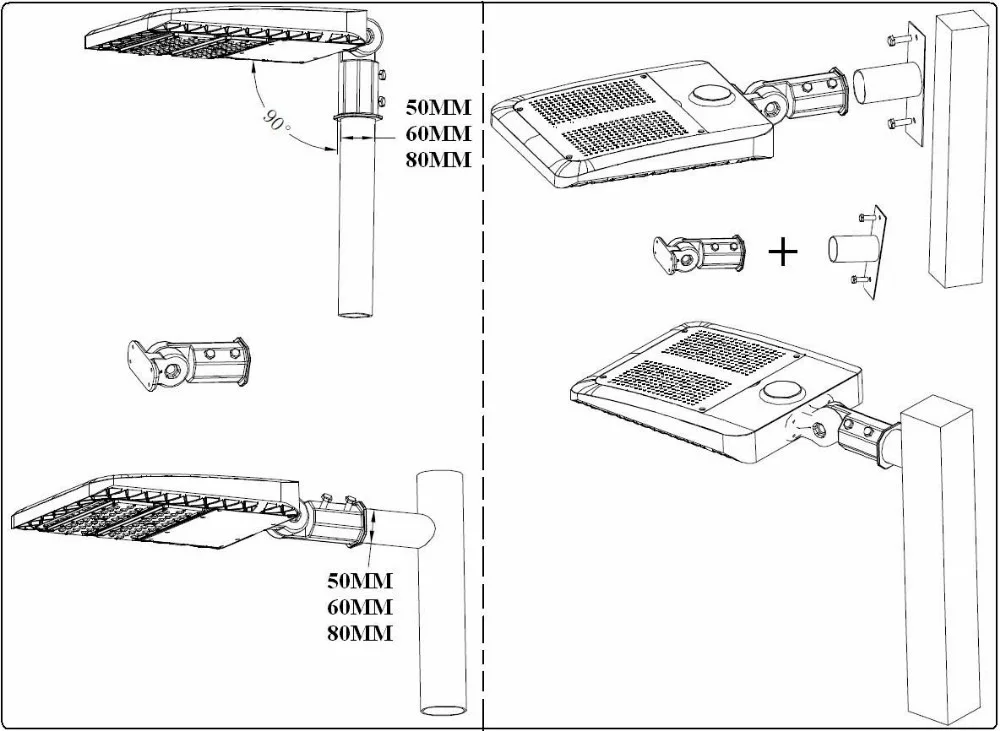 90°
50MM
60MM
80MM

50MM
60MM
80MM

+