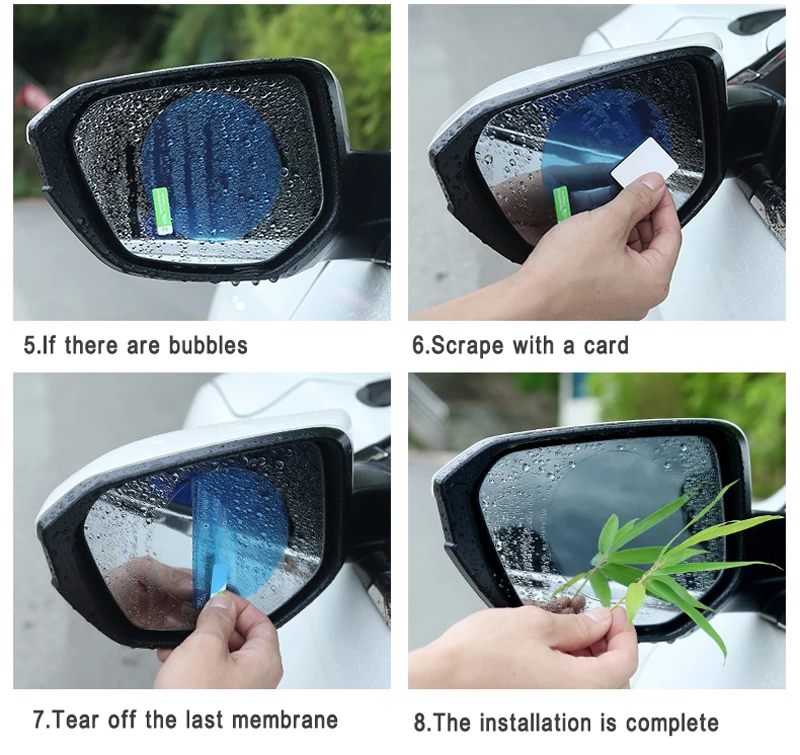 5.If there are bubbles

6.Scrape with a card

7.Tear off the last membrane

8.The installation is complete