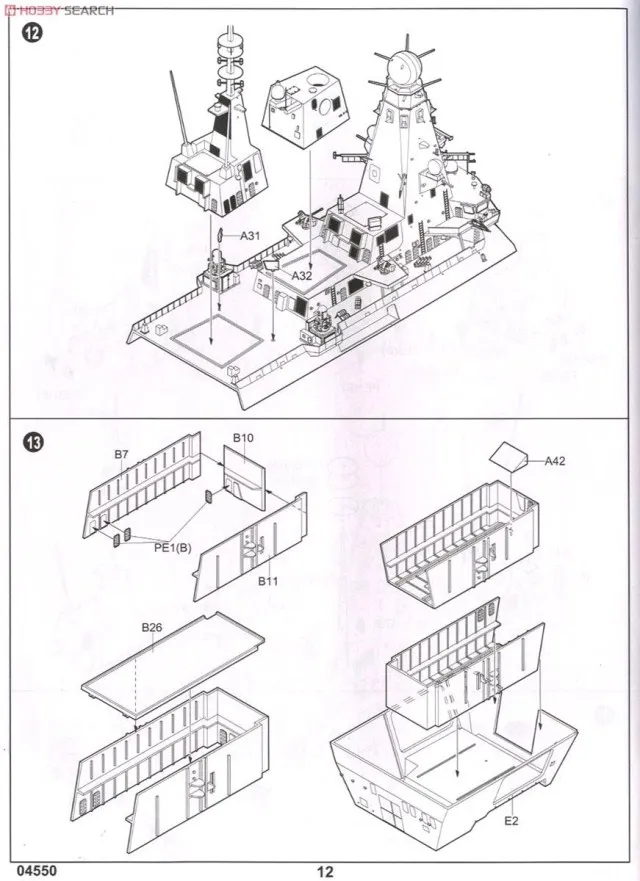 HOBBY SEARCH

12

A31

A32

13

B7

B10

PE1(B)

B11

A42

B26

E2

04550

12