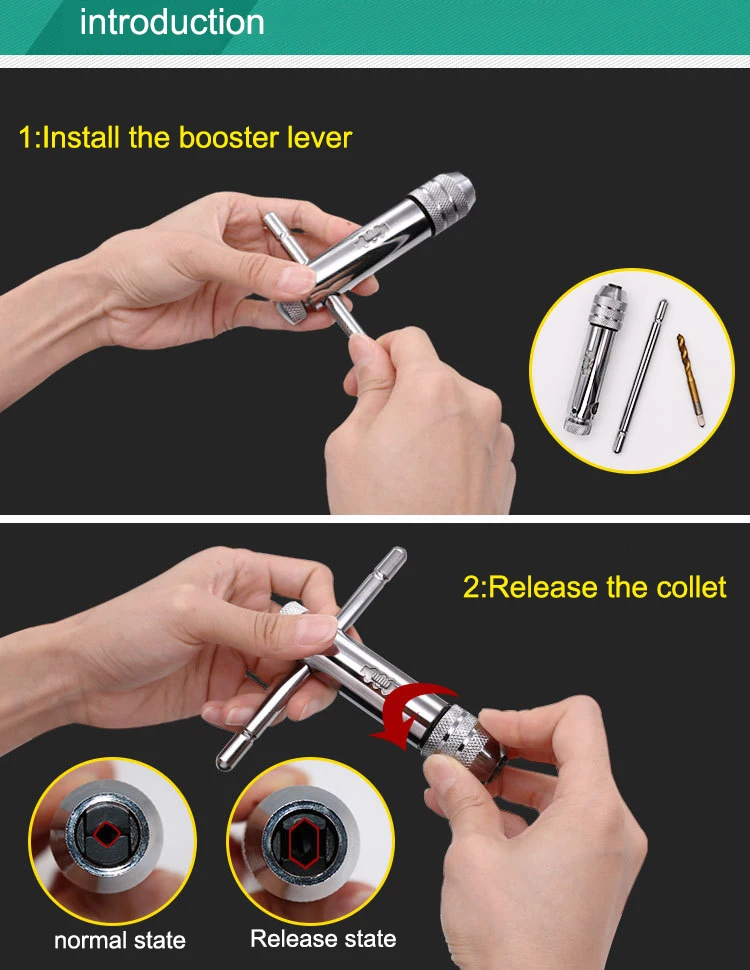 introduction

1:Install the booster lever

2:Release the collet

normal state

Release state