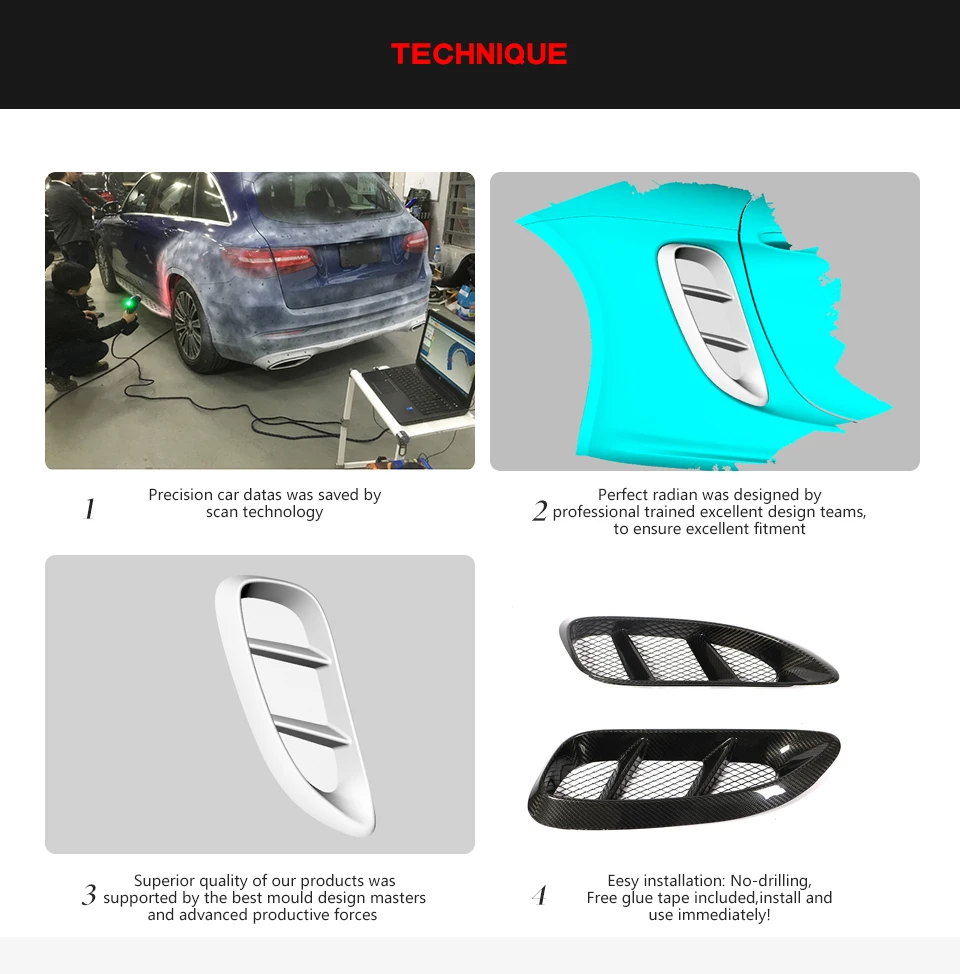 TECHNIQUE

1 Precision car datas was saved by scan technology

2 Perfect radian was designed by professional trained excellent design teams, to ensure excellent fitment

3 Superior quality of our products was supported by the best mould design masters and advanced productive forces

4 Eesy installation: No-drilling, Free glue tape included,install and use immediately!