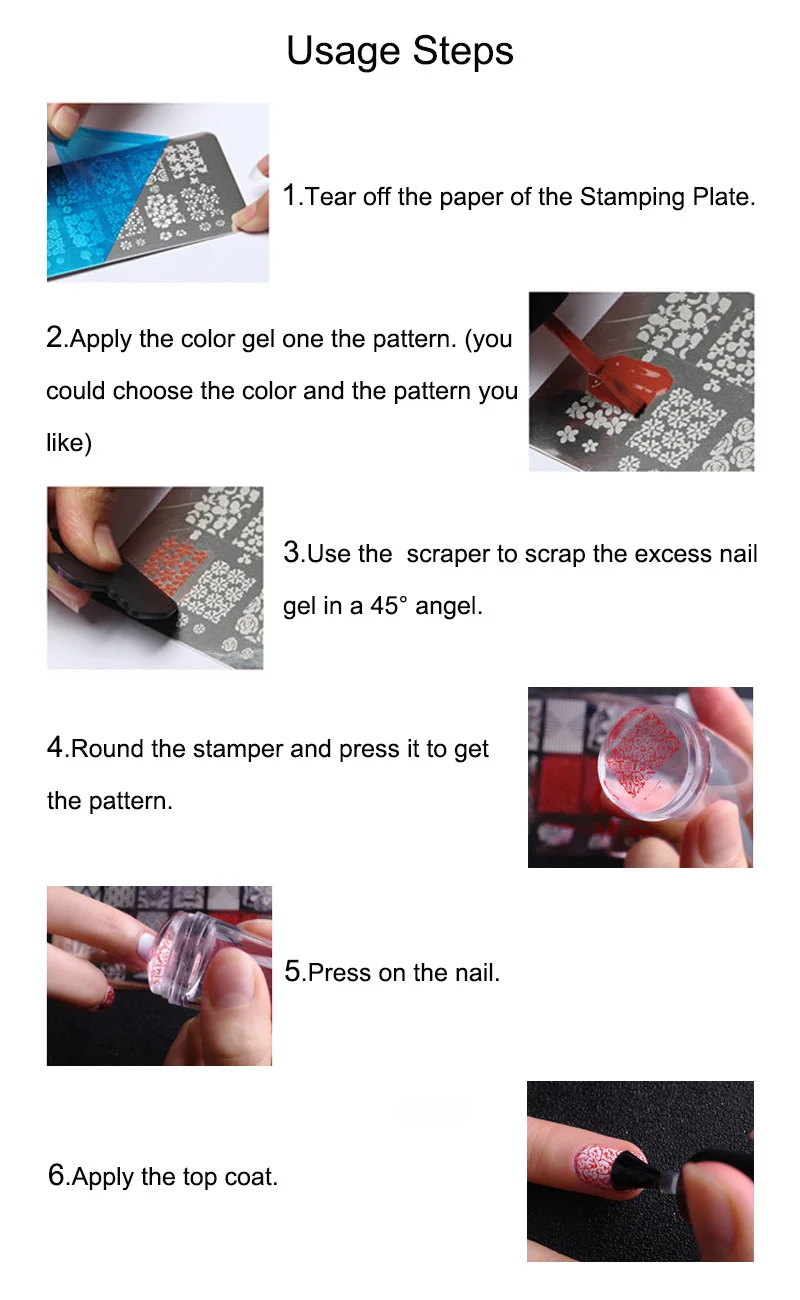 Usage Steps

1.Tear off the paper of the Stamping Plate.

2.Apply the color gel one the pattern. (you could choose the color and the pattern you like)

3.Use the  scraper to scrap the excess nail gel in a 45° angel.

4.Round the stamper and press it to get the pattern.

5.Press on the nail.

6.Apply the top coat.