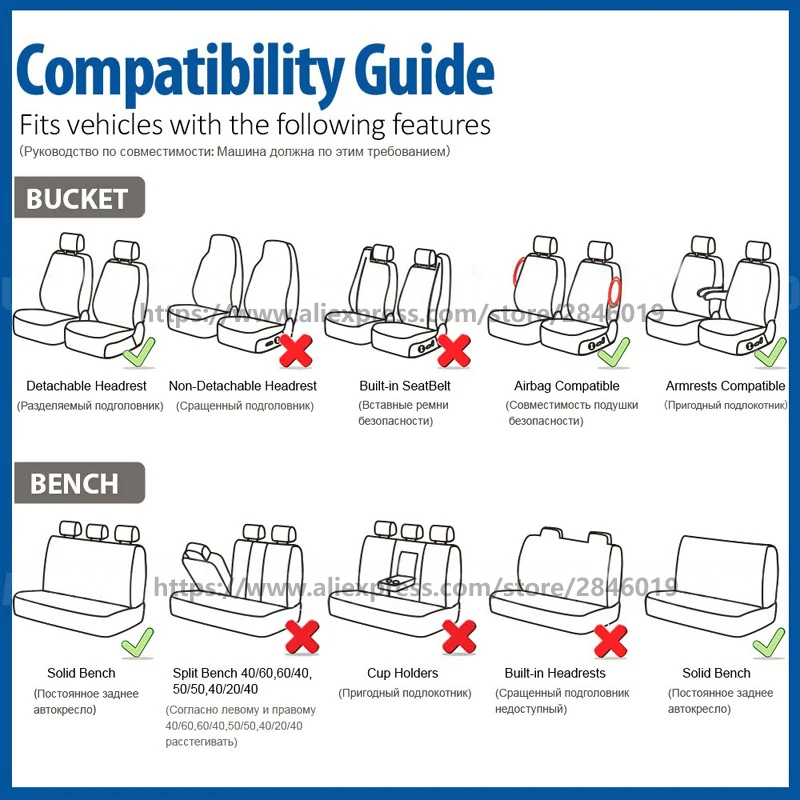 Compatibility Guide
Fits vehicles with the following features
(Руководство по совместимости: Машина должна по этим требованием)

BUCKET

https://www.aliexpress.com/store/2846019

Detachable Headrest
(Разделяемый подголовник)

Non-Detachable Headrest
(Сращенный подголовник)

Built-in SeatBelt
(Вставные ремни безопасности)

Airbag Compatible
(Совместимость подушки безопасности)

Armrests Compatible
(Пригодный подлокотник)

BENCH

https://www.aliexpress.com/store/2846019

Solid Bench
(Постоянное заднее автокресло)

Split Bench 40/60,60/40, 50/50,40/20/40
(Согласно левому и правому 40/60,60/40,50/50,40/20/40 расстегивать)

Cup Holders
(Пригодный подлокотник)

Built-in Headrests
(Сращенный подголовник недоступный)

Solid Bench
(Постоянное заднее автокресло)