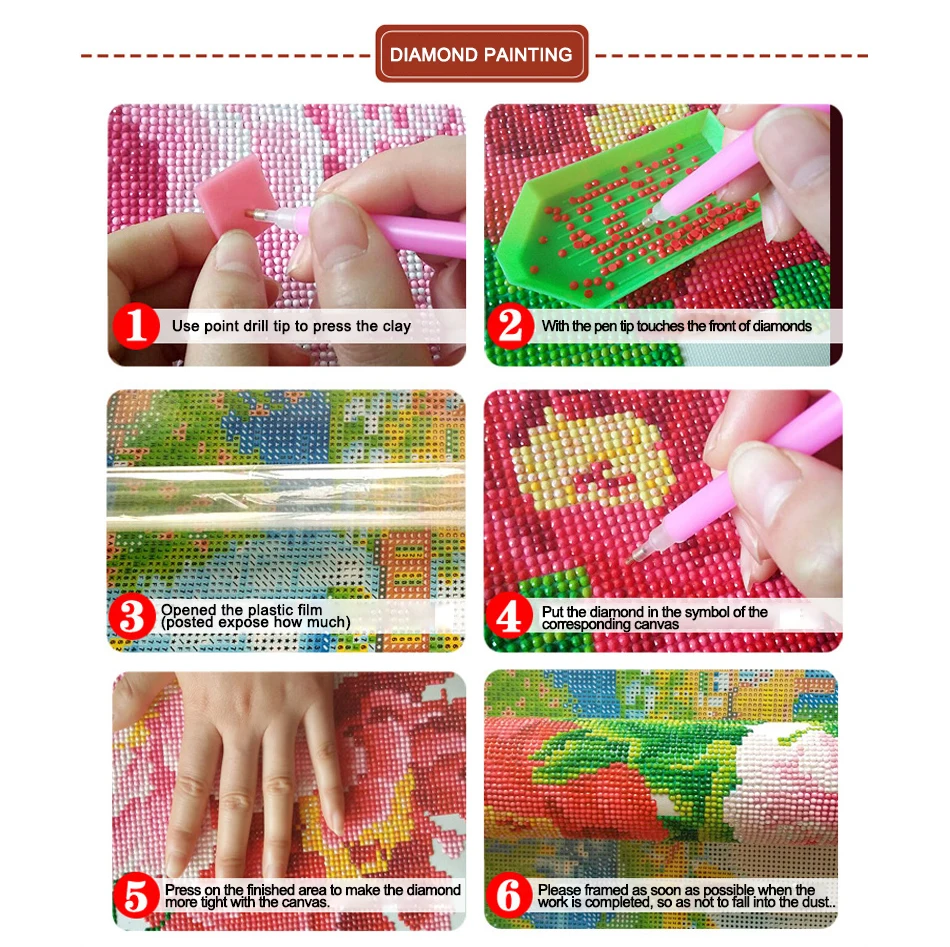 DIAMOND PAINTING

1 Use point drill tip to press the clay

2 With the pen tip touches the front of diamonds

3 Opened the plastic film (posted expose how much)

4 Put the diamond in the symbol of the corresponding canvas

5 Press on the finished area to make the diamond more tight with the canvas.

6 Please framed as soon as possible when the work is completed, so as not to fall into the dust..