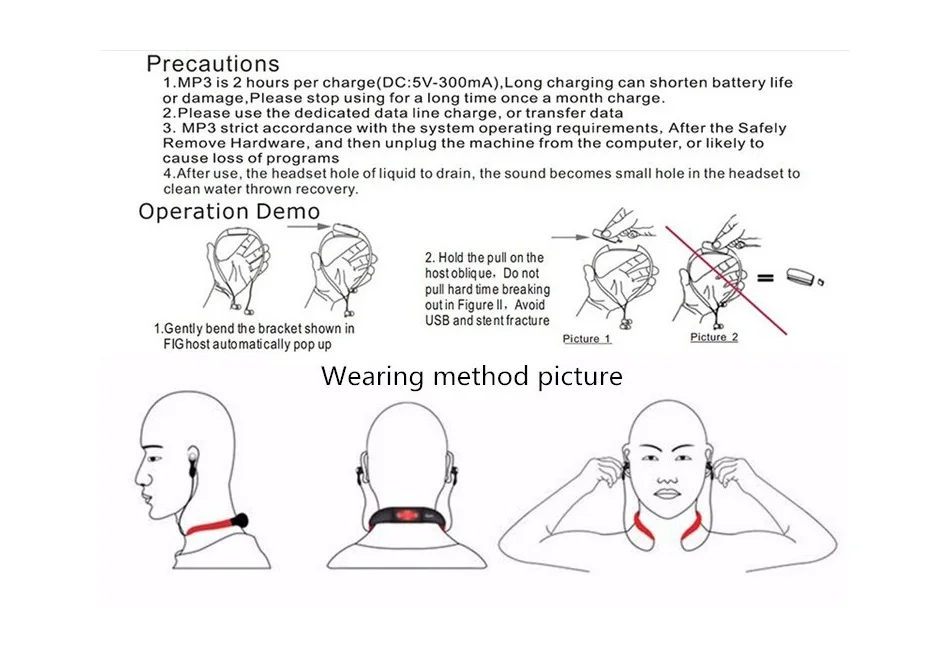 Precautions
1.MP3 is 2 hours per charge(DC:5V-300mA),Long charging can shorten battery life or damage,Please stop using for a long time once a month charge.
2.Please use the dedicated data line charge, or transfer data
3. MP3 strict accordance with the system operating requirements, After the Safely Remove Hardware, and then unplug the machine from the computer, or likely to cause loss of programs
4.After use, the headset hole of liquid to drain, the sound becomes small hole in the headset to clean water thrown recovery.

Operation Demo

1.Gently bend the bracket shown in FIGhost automatically pop up

2. Hold the pull on the host oblique, Do not pull hard time breaking out in Figure II, Avoid USB and stent fracture

Picture 1

Picture 2

Wearing method picture