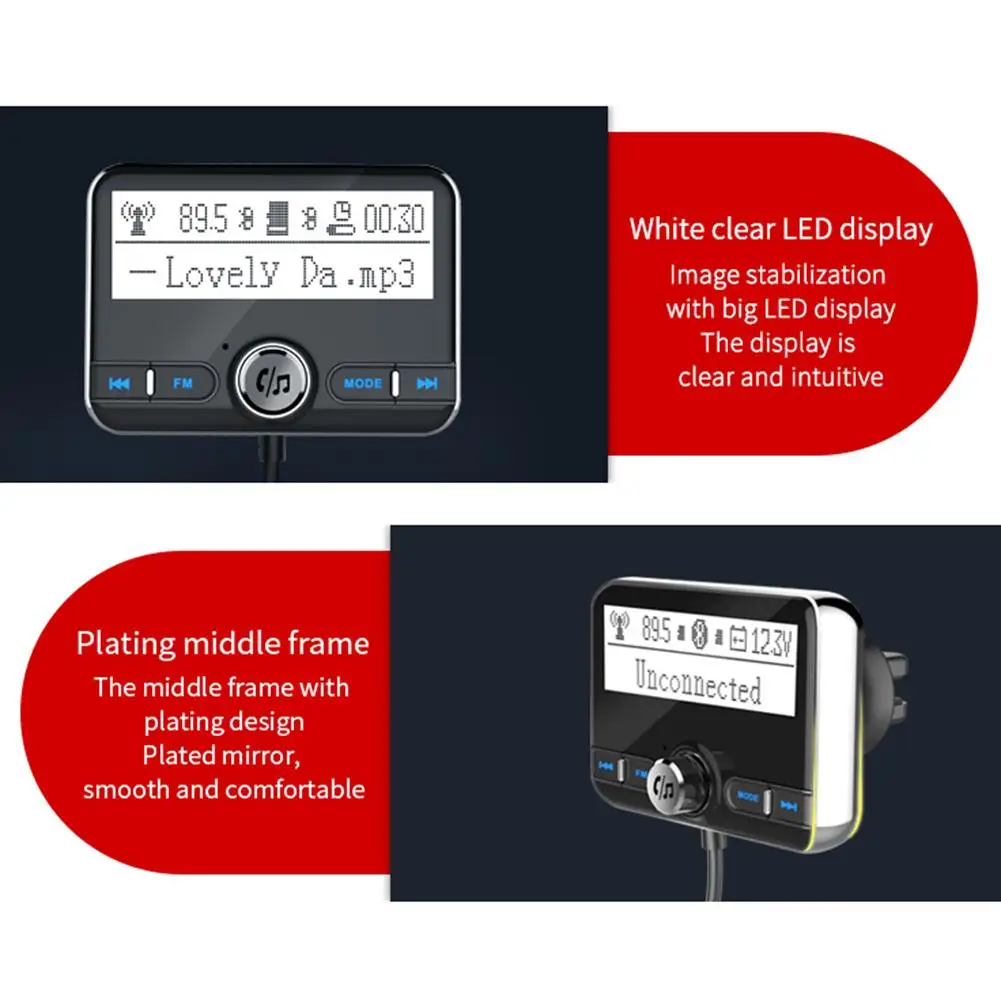 89.5 00:30
—Lovely Da.mp3
FM
MODE

White clear LED display
Image stabilization with big LED display
The display is clear and intuitive

Plating middle frame
The middle frame with plating design
Plated mirror, smooth and comfortable

89.5 12.3V
Unconnected
FM
MODE