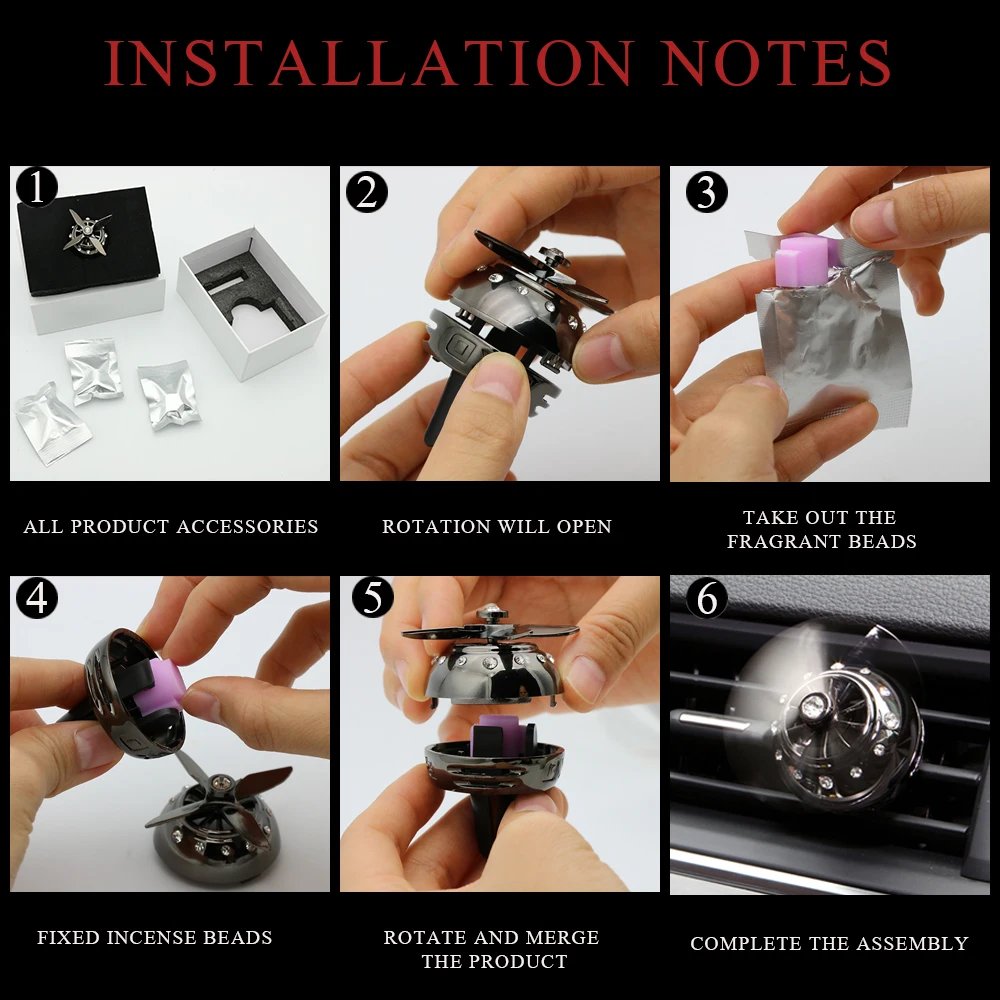 INSTALLATION NOTES

1

ALL PRODUCT ACCESSORIES

2

ROTATION WILL OPEN

3

TAKE OUT THE FRAGRANT BEADS

4

FIXED INCENSE BEADS

5

ROTATE AND MERGE THE PRODUCT

6

COMPLETE THE ASSEMBLY