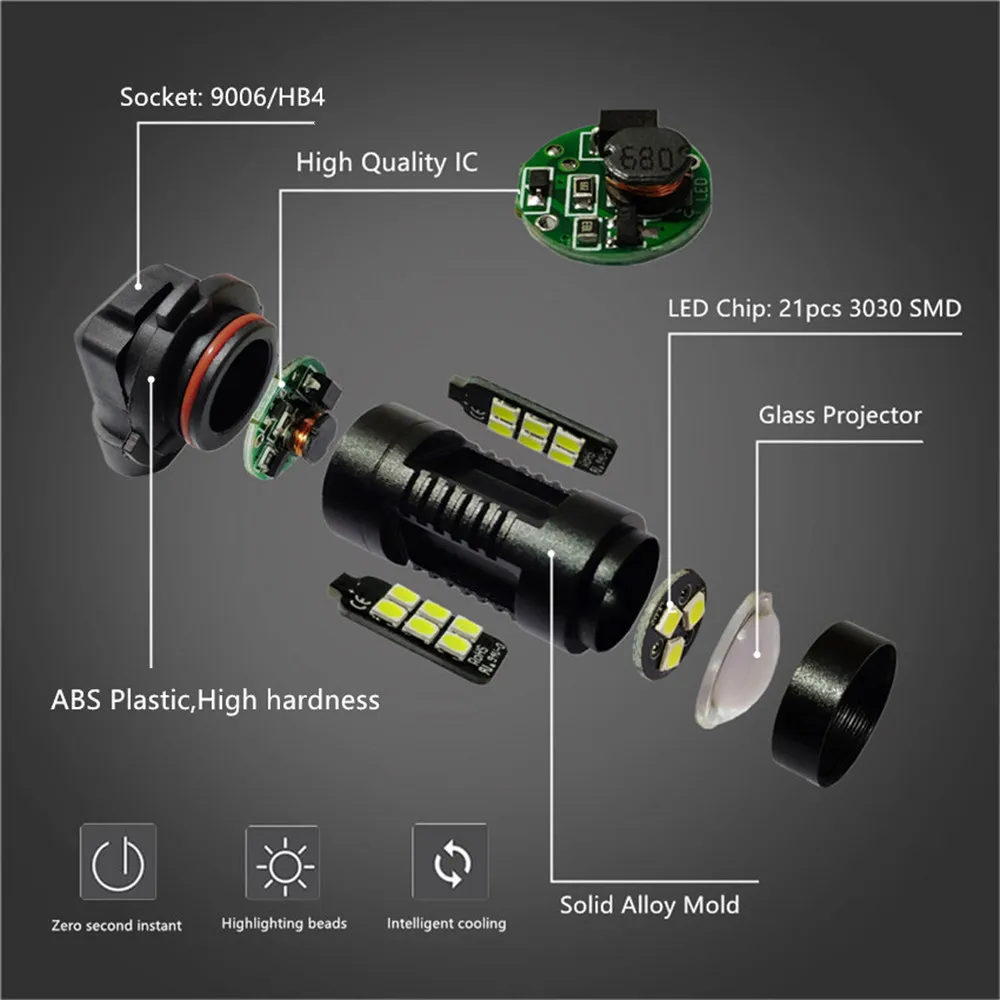 Socket: 9006/HB4

High Quality IC

680

LED Chip: 21pcs 3030 SMD

Glass Projector

ABS Plastic,High hardness

Solid Alloy Mold

Zero second instant

Highlighting beads

Intelligent cooling