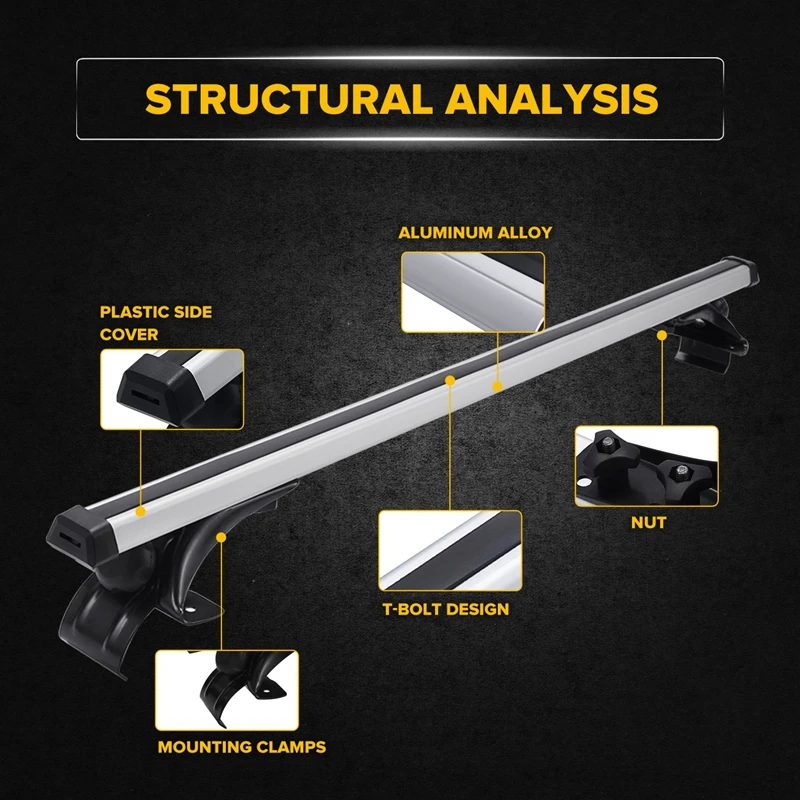 STRUCTURAL ANALYSIS

ALUMINUM ALLOY

PLASTIC SIDE COVER

NUT

T-BOLT DESIGN

MOUNTING CLAMPS