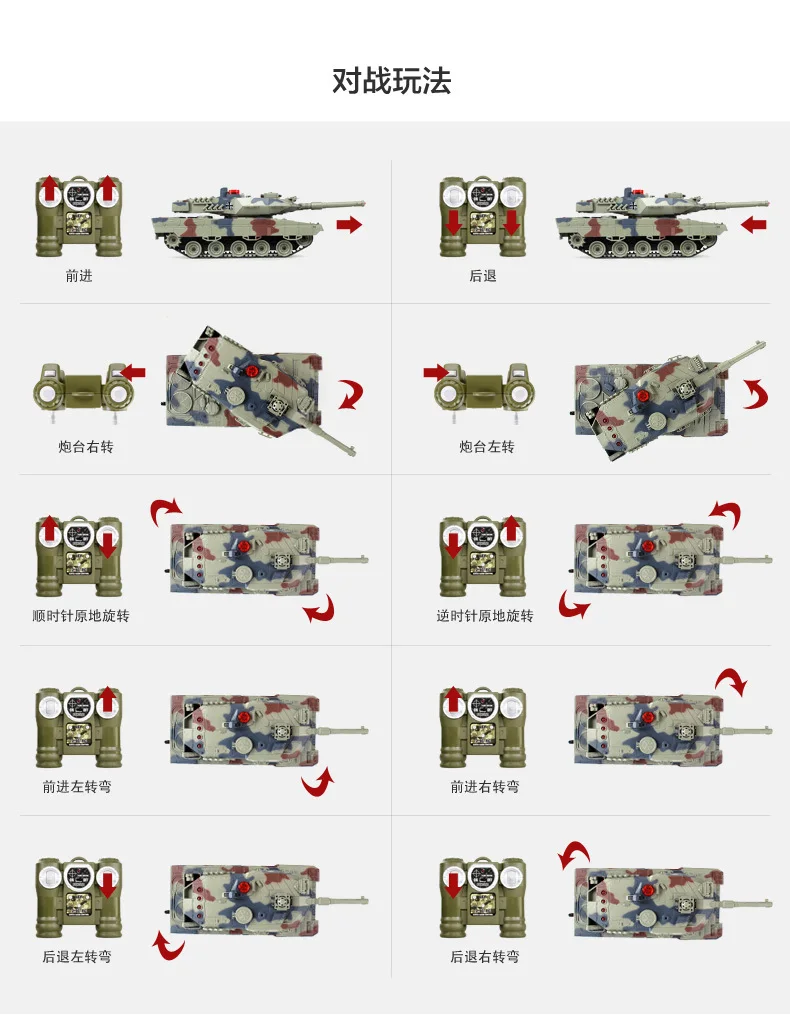 对战玩法

前进

后退

炮台右转

炮台左转

顺时针原地旋转

逆时针原地旋转

前进左转弯

前进右转弯

后退左转弯

后退右转弯