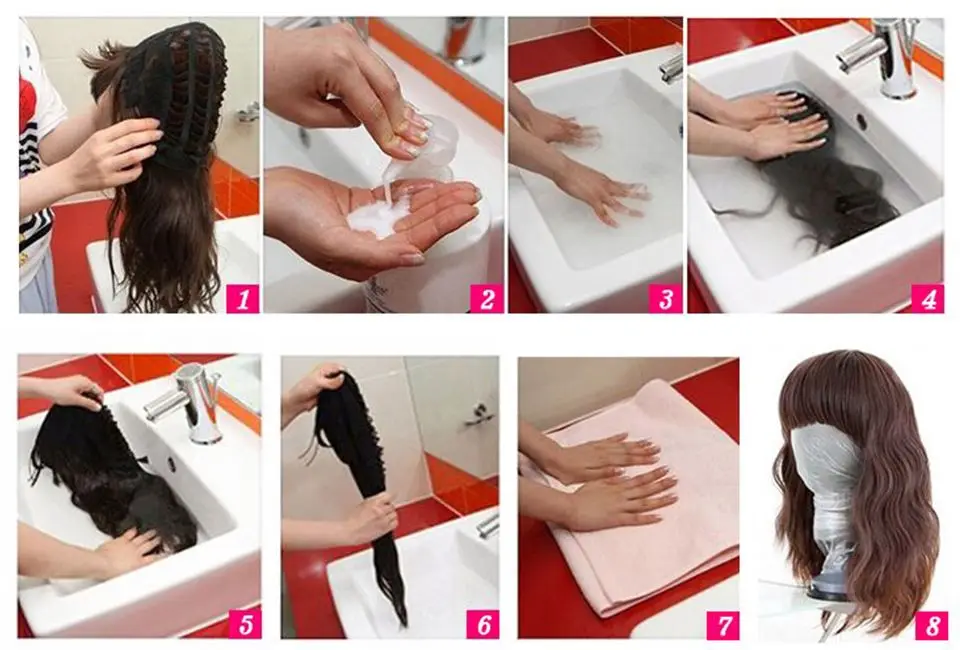 1
2
3
4
5
6
7
8