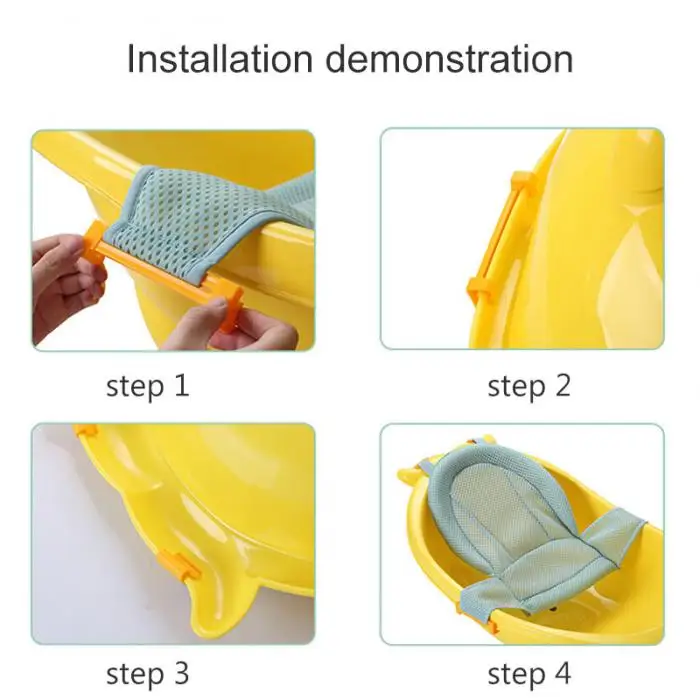 Installation demonstration

step 1

step 2

step 3

step 4