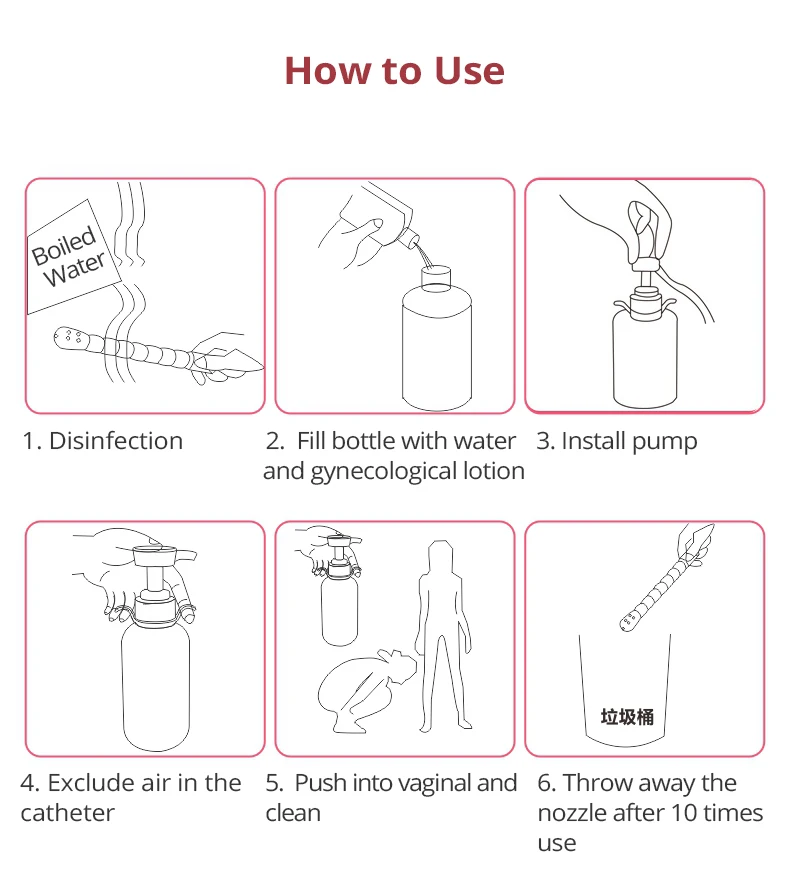 How to Use

Boiled Water

1. Disinfection

2. Fill bottle with water and gynecological lotion

3. Install pump

4. Exclude air in the catheter

5. Push into vaginal and clean

垃圾桶

6. Throw away the nozzle after 10 times use