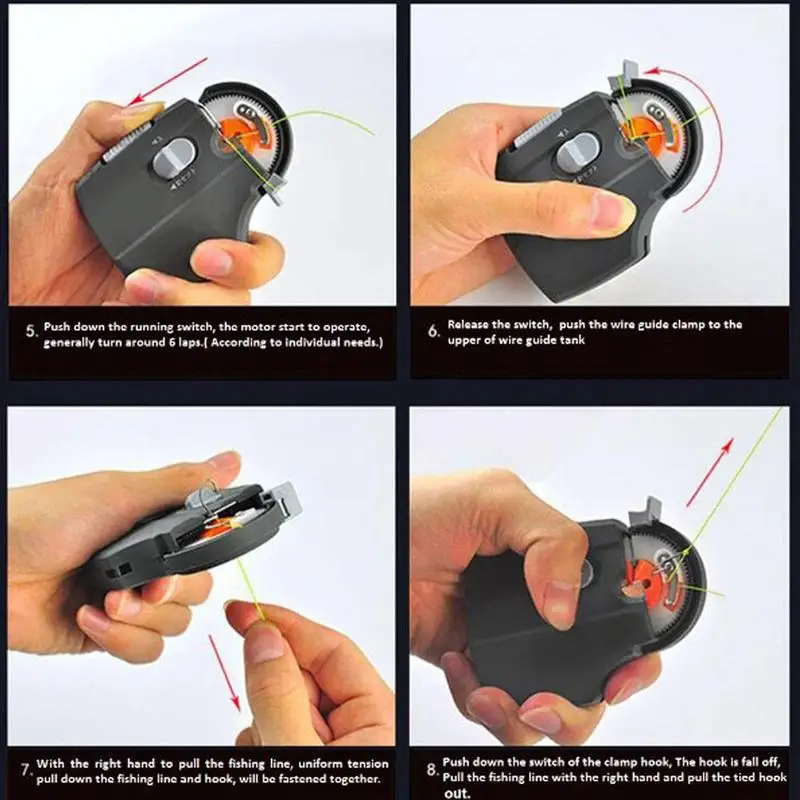 5. Push down the running switch, the motor start to operate, generally turn around 6 laps.( According to individual needs.)

6. Release the switch, push the wire guide clamp to the upper of wire guide tank

7. With the right hand to pull the fishing line, uniform tension pull down the fishing line and hook, will be fastened together.

8. Push down the switch of the clamp hook, The hook is fall off, Pull the fishing line with the right hand and pull the tied hook out.