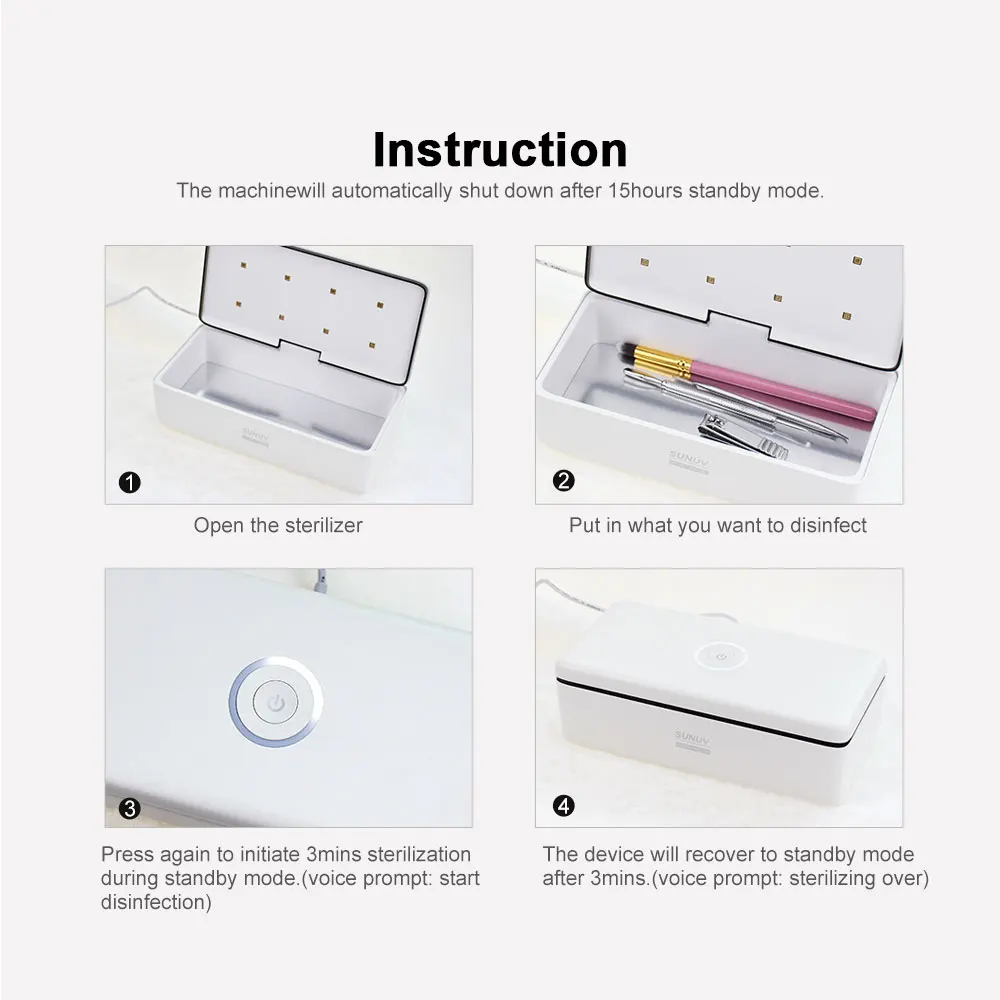 Instruction

The machinewill automatically shut down after 15hours standby mode.

SUNUV

1

Open the sterilizer

SUNUV

2

Put in what you want to disinfect

3

Press again to initiate 3mins sterilization during standby mode.(voice prompt: start disinfection)

SUNUV

4

The device will recover to standby mode after 3mins.(voice prompt: sterilizing over)