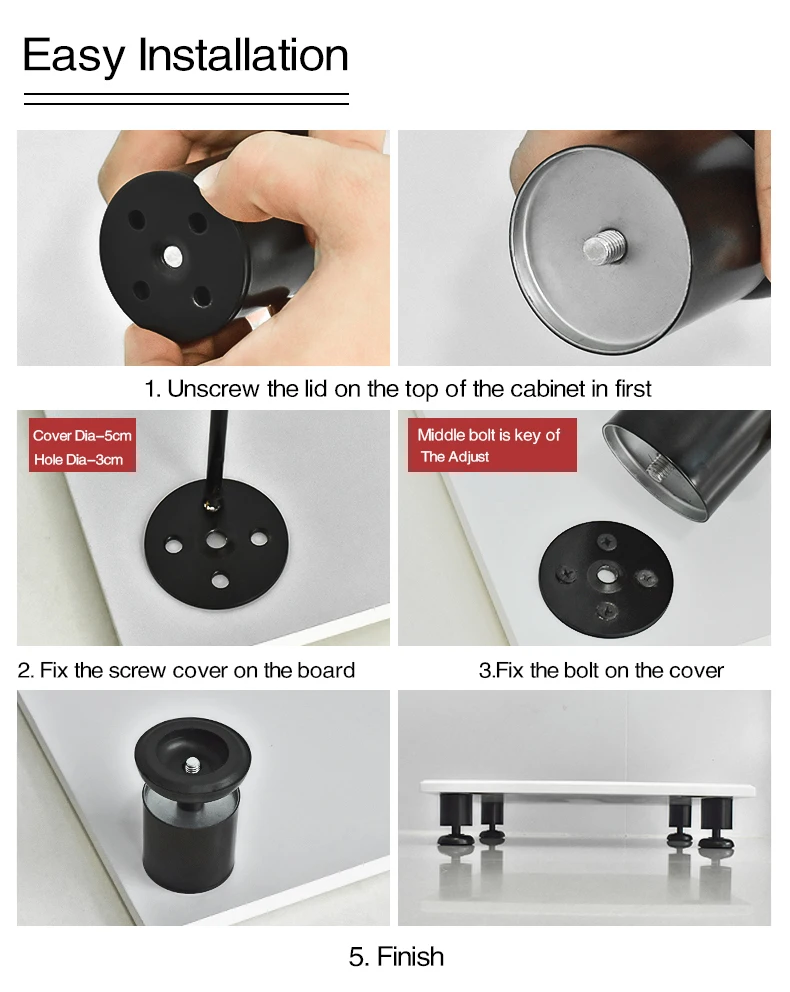 Easy Installation

1. Unscrew the lid on the top of the cabinet in first

Cover Dia–5cm
Hole Dia–3cm

Middle bolt is key of
The Adjust

2. Fix the screw cover on the board

3.Fix the bolt on the cover

5. Finish