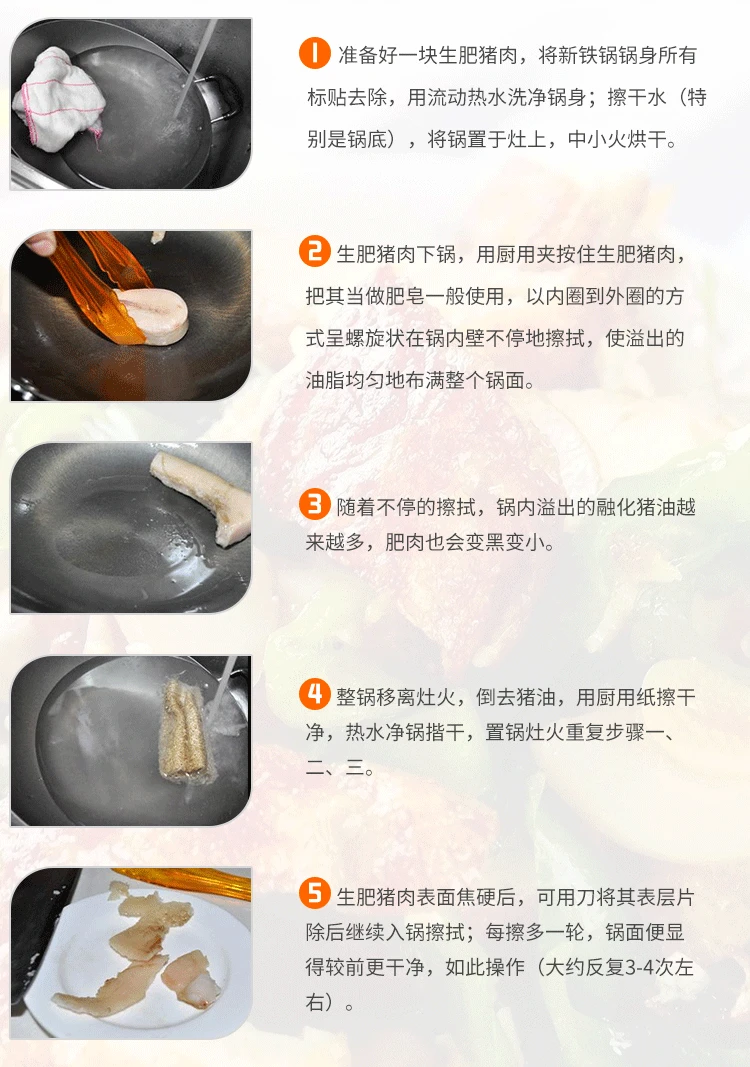 1 准备好一块生肥猪肉，将新铁锅锅身所有标贴去除，用流动热水洗净锅身；擦干水（特别是锅底），将锅置于灶上，中小火烘干。

2 生肥猪肉下锅，用厨用夹按住生肥猪肉，把其当做肥皂一般使用，以内圈到外圈的方式呈螺旋状在锅内壁不停地擦拭，使溢出的油脂均匀地布满整个锅面。

3 随着不停的擦拭，锅内溢出的融化猪油越来越多，肥肉也会变黑变小。

4 整锅移离灶火，倒去猪油，用厨用纸擦干净，热水净锅揩干，置锅灶火重复步骤一、二、三。

5 生肥猪肉表面焦硬后，可用刀将其表层片除后继续入锅擦拭；每擦多一轮，锅面便显得较前更干净，如此操作（大约反复3-4次左右）。