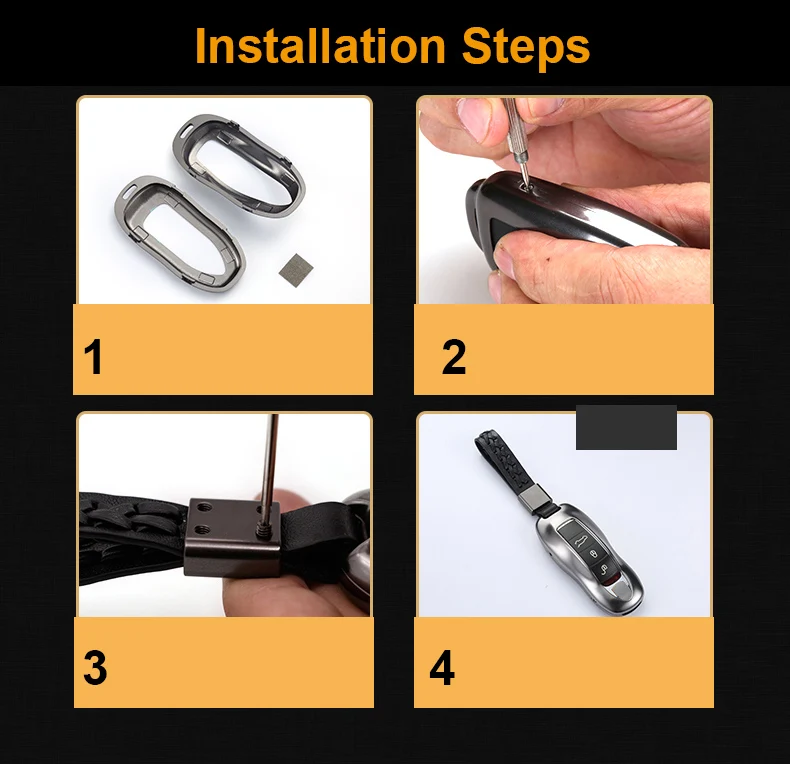 Installation Steps

1

2

3

4