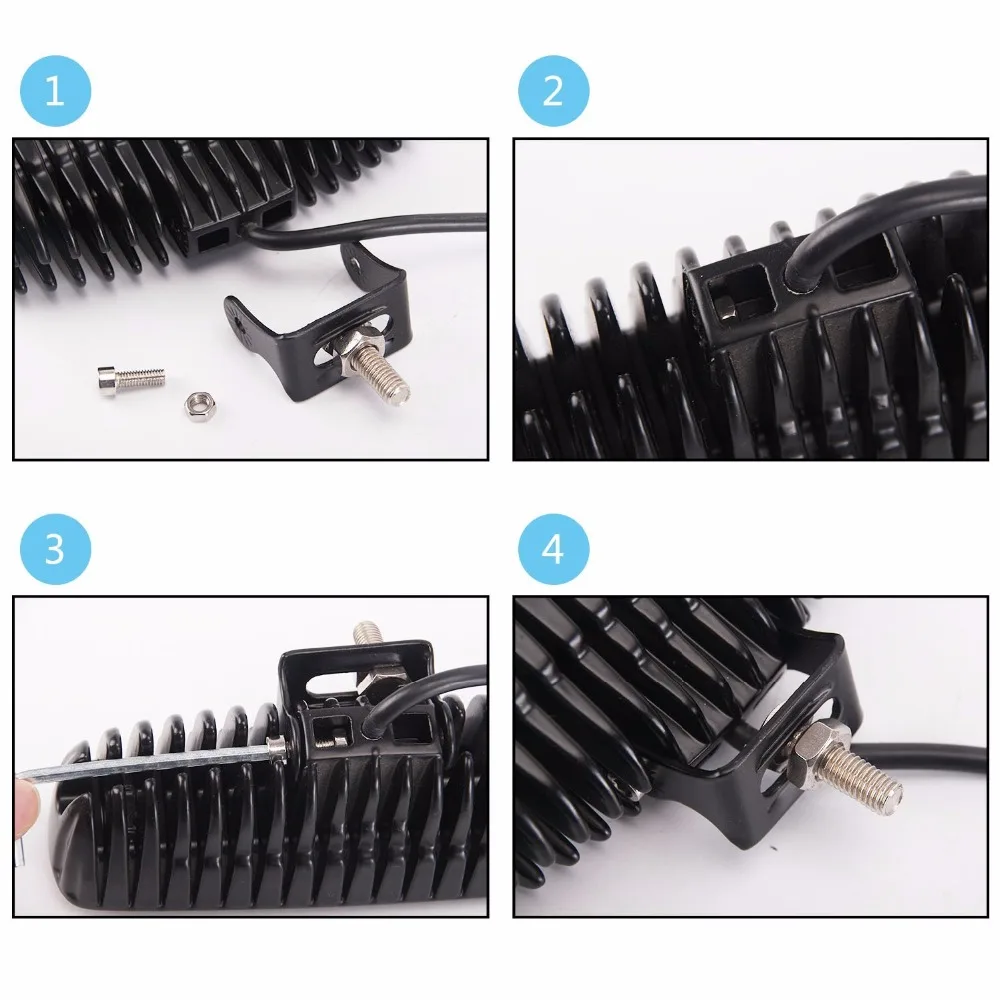 1

2

3

4