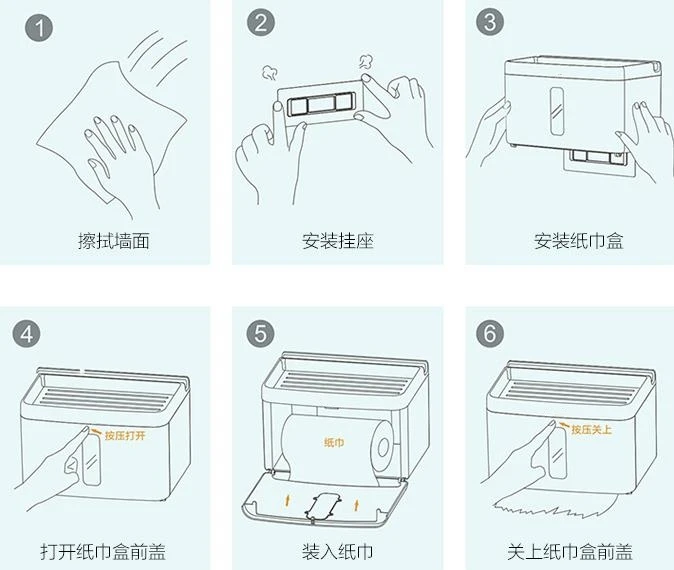 1
擦拭墙面

2
安装挂座

3
安装纸巾盒

4
按压打开
打开纸巾盒前盖

5
纸巾
装入纸巾

6
按压关上
关上纸巾盒前盖