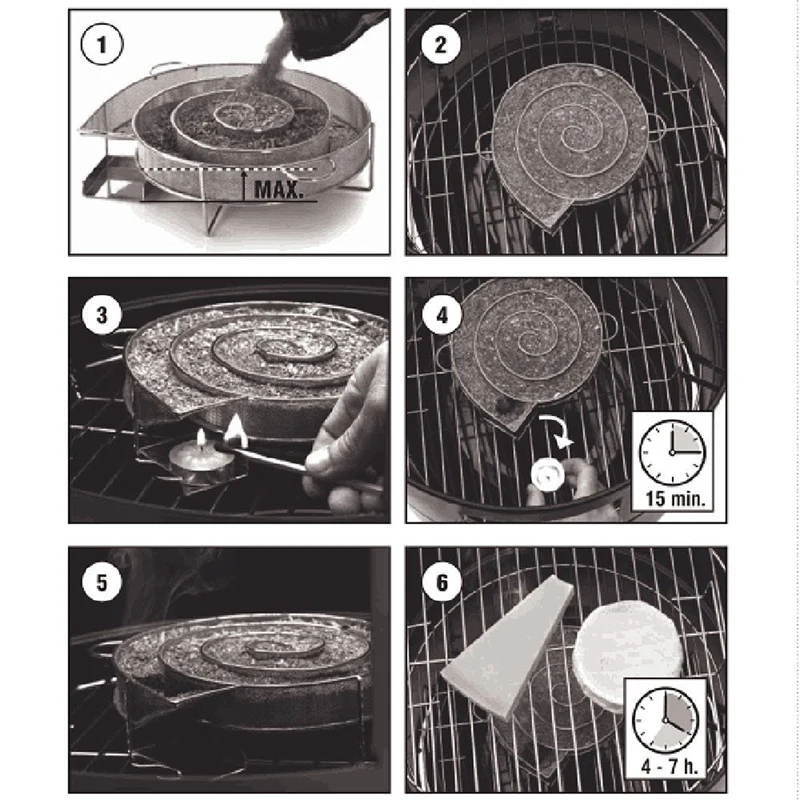 1

MAX.

2

3

4

15 min.

5

6

4 - 7 h.