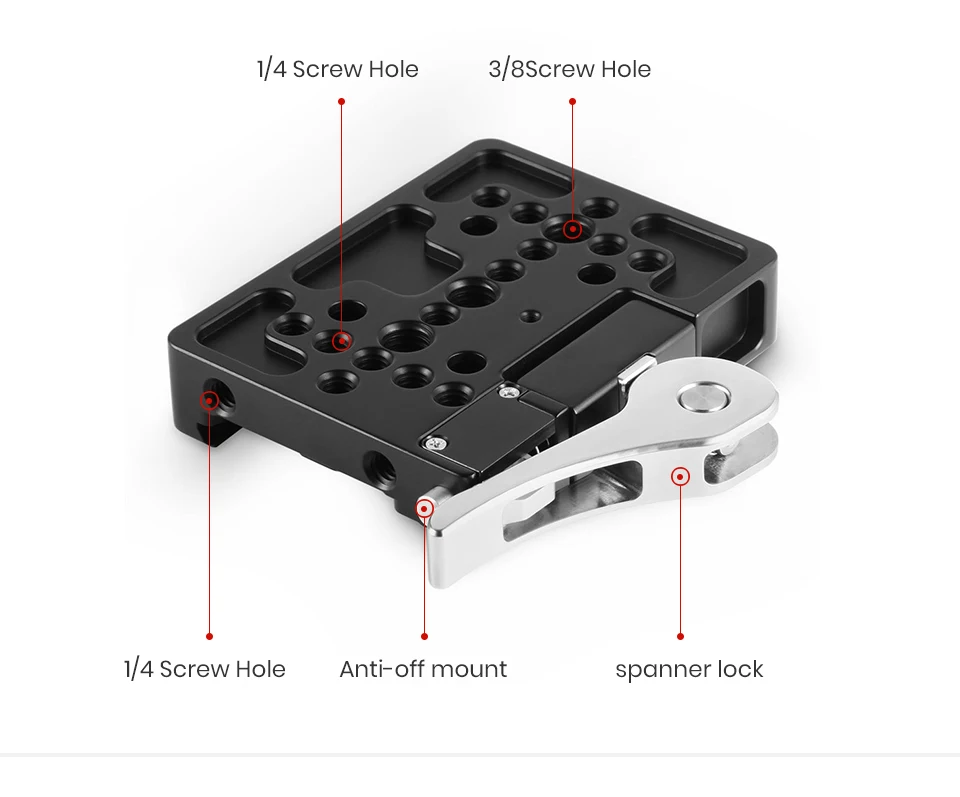 1/4 Screw Hole

3/8Screw Hole

1/4 Screw Hole

Anti-off mount

spanner lock